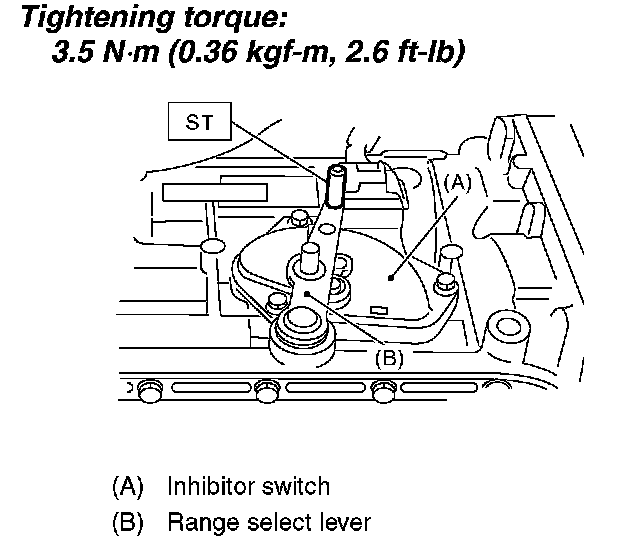 Tightening torque:
3.5 N·m (0.36 kgf-m, 2.6 ft-lb)

ST

(A)

(B)

(A) Inhibitor switch
(B) Range select lever