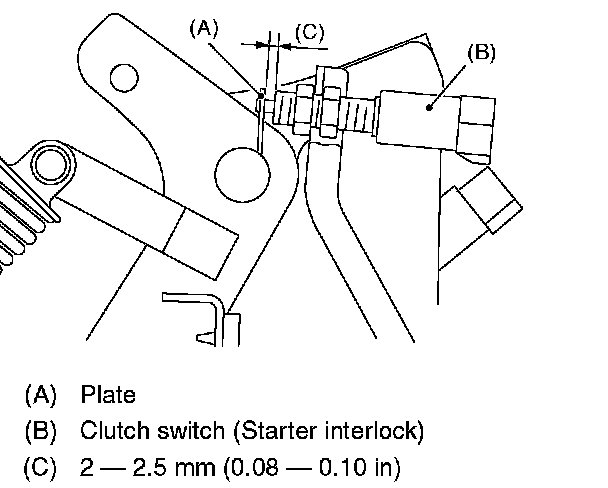 (A)
(C)
(B)

(A) Plate
(B) Clutch switch (Starter interlock)
(C) 2 — 2.5 mm (0.08 — 0.10 in)