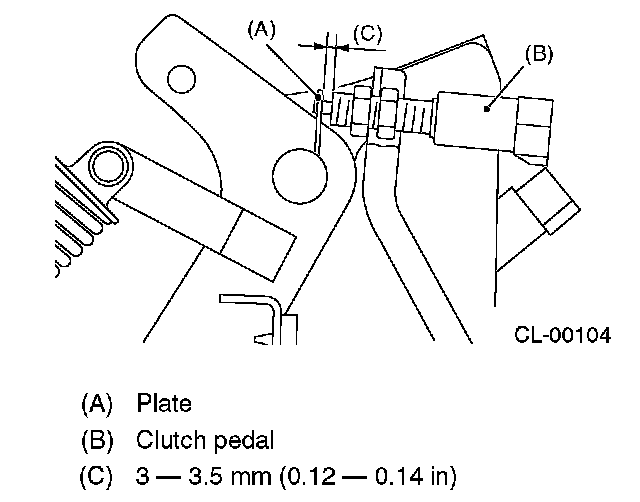 (A)
(C)
(B)

CL-00104

(A) Plate
(B) Clutch pedal
(C) 3 — 3.5 mm (0.12 — 0.14 in)