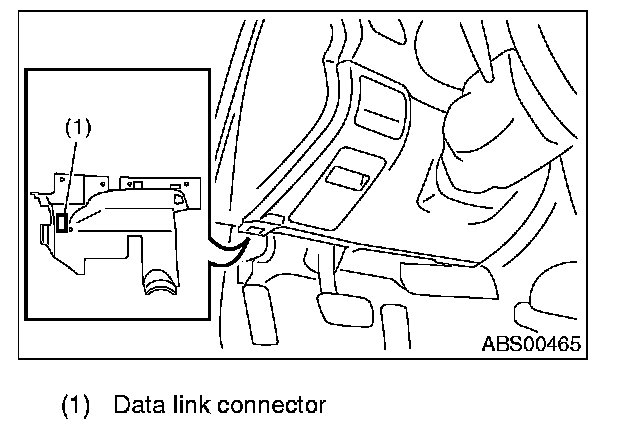 (1)

ABS00465

(1) Data link connector