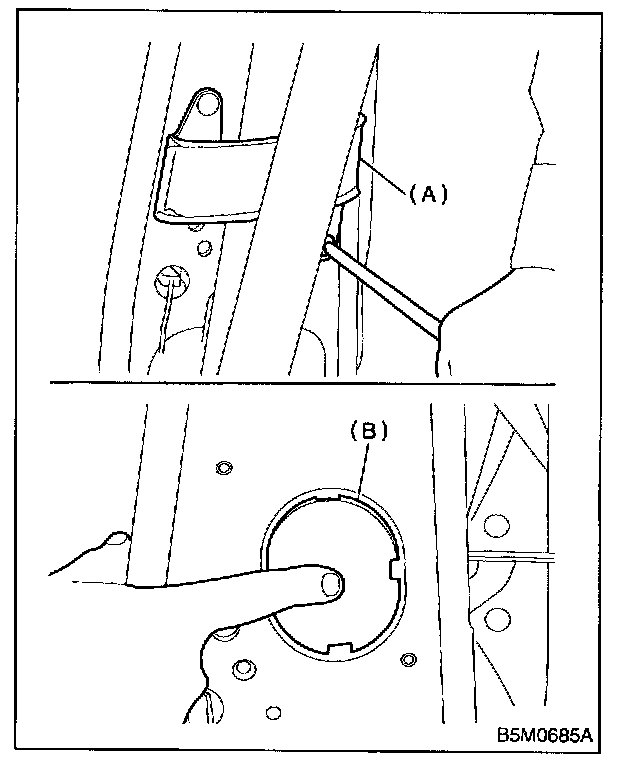 (A)

(B)

B5M0685A