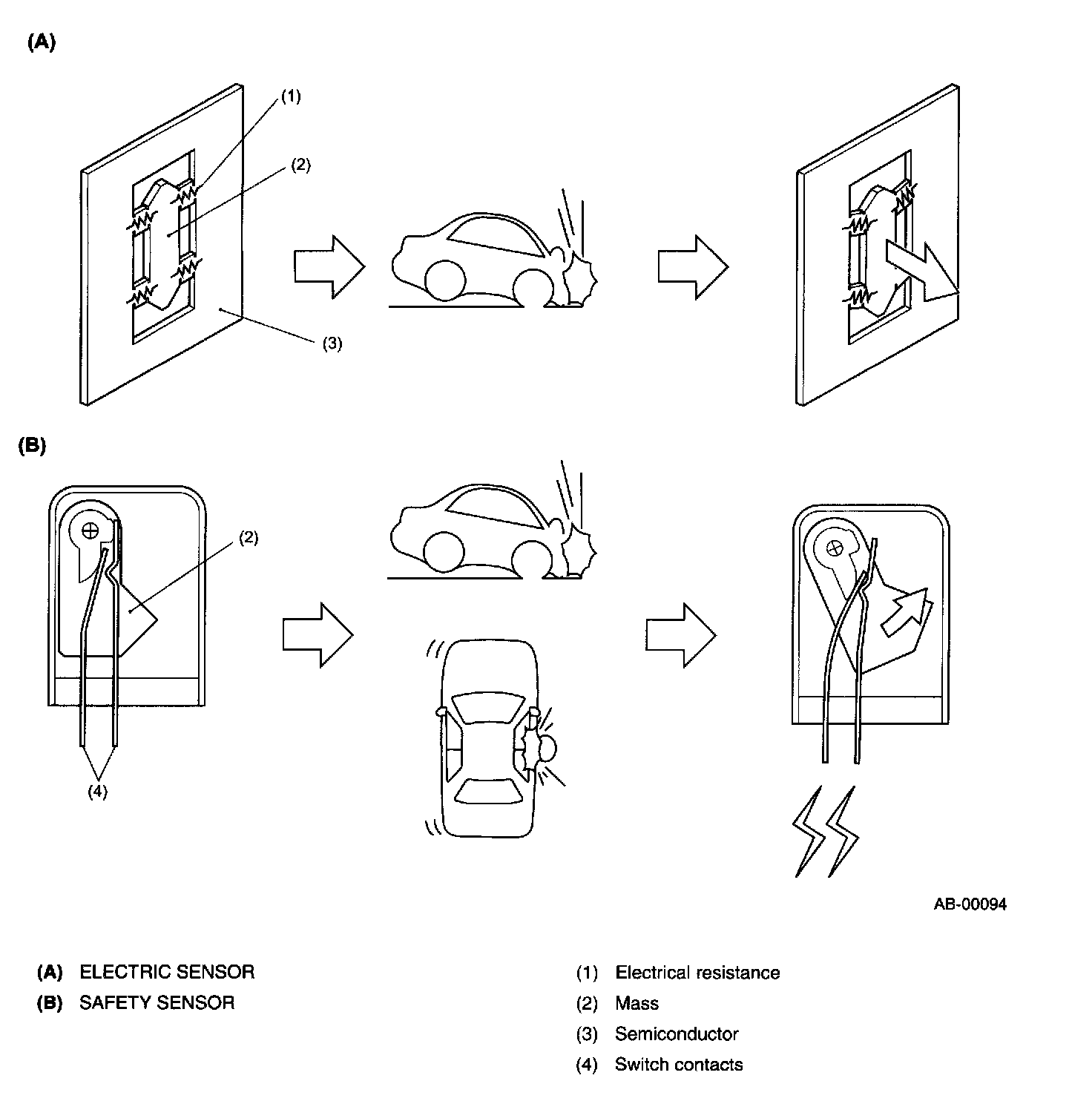 (A)

(1)

(2)

(3)

(B)

(2)

(4)

AB-00094

(A) ELECTRIC SENSOR
(B) SAFETY SENSOR

(1) Electrical resistance
(2) Mass
(3) Semiconductor
(4) Switch contacts