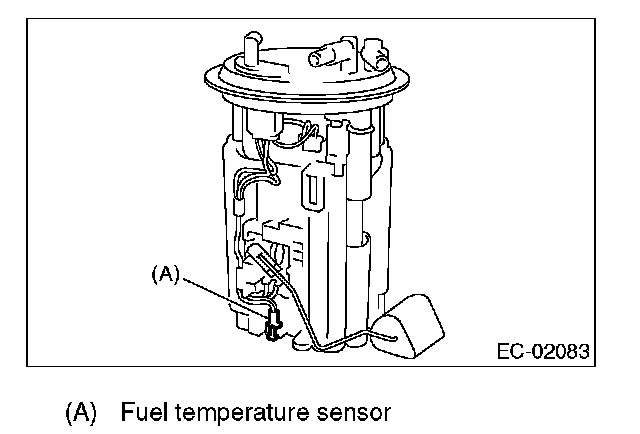 (A)

EC-02083

(A) Fuel temperature sensor