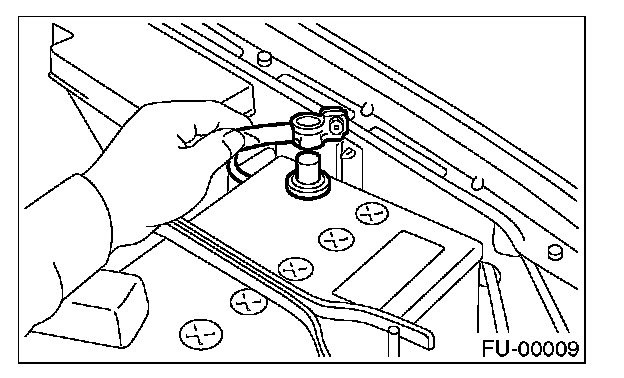 FU-00009