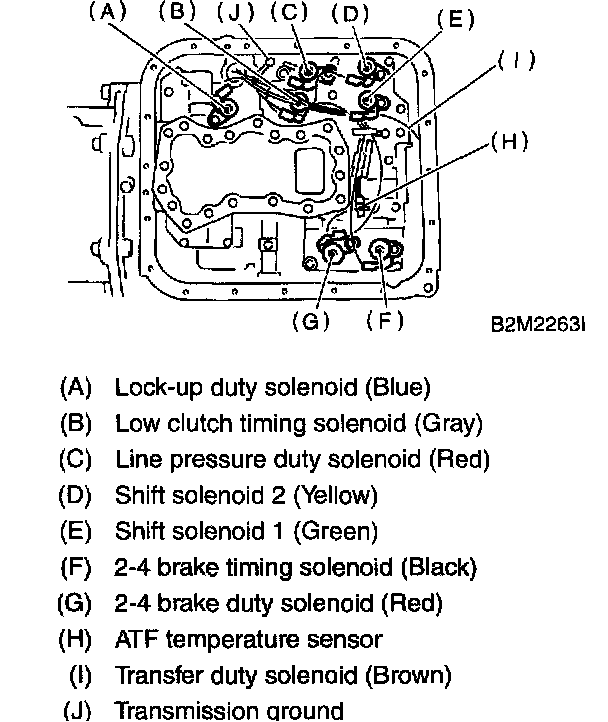 (A) (B) (J) (C) (D) (E) (I) (H) (G) (F) B2M2263I

(A) Lock-up duty solenoid (Blue)
(B) Low clutch timing solenoid (Gray)
(C) Line pressure duty solenoid (Red)
(D) Shift solenoid 2 (Yellow)
(E) Shift solenoid 1 (Green)
(F) 2-4 brake timing solenoid (Black)
(G) 2-4 brake duty solenoid (Red)
(H) ATF temperature sensor
(I) Transfer duty solenoid (Brown)
(J) Transmission ground