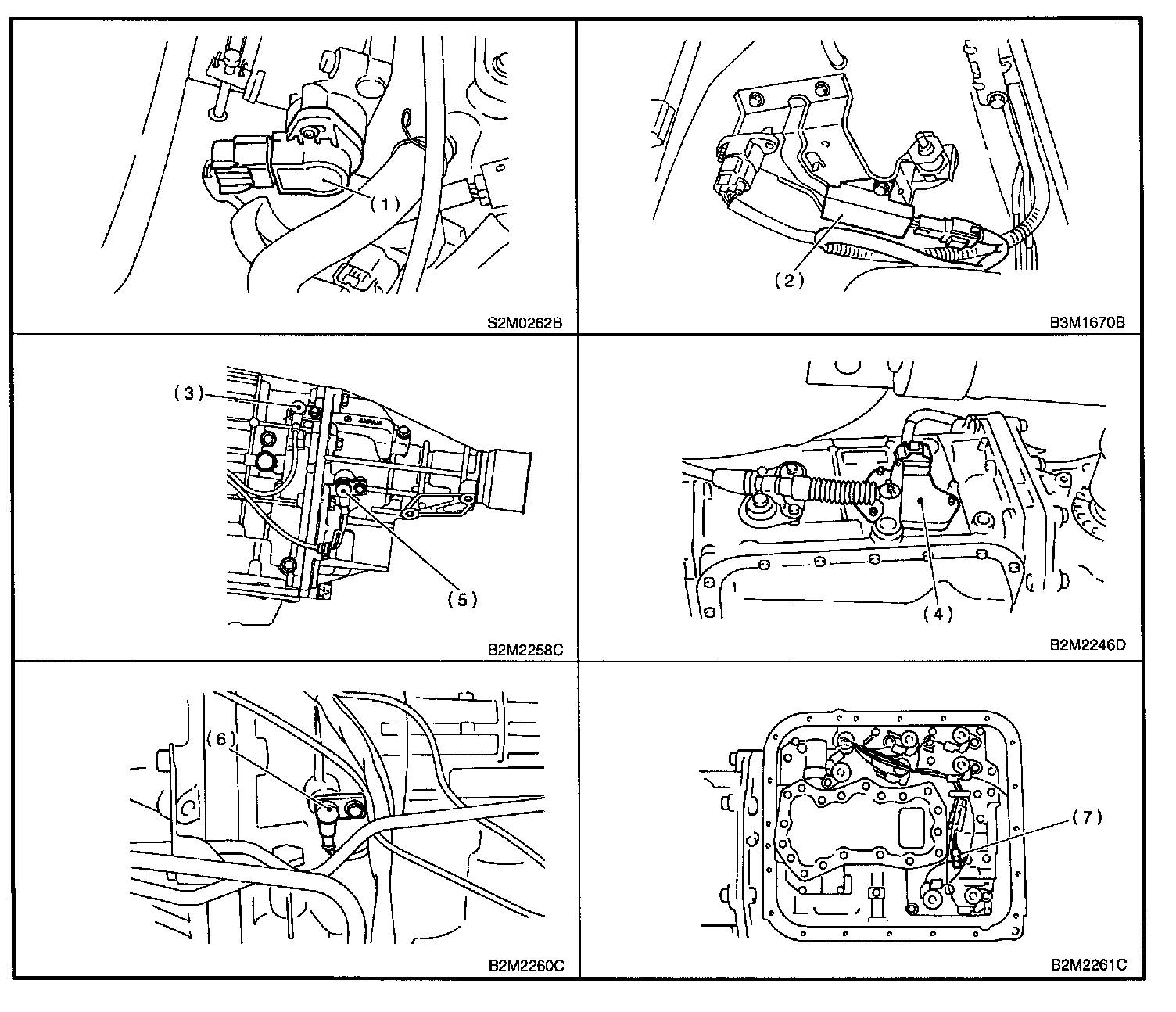 (1)

S2M0262B

(2)

B3M1670B

(3)

JAPAN

(5)

B2M2258C

(4)

B2M2246D

(6)

B2M2260C

(7)

B2M2261C