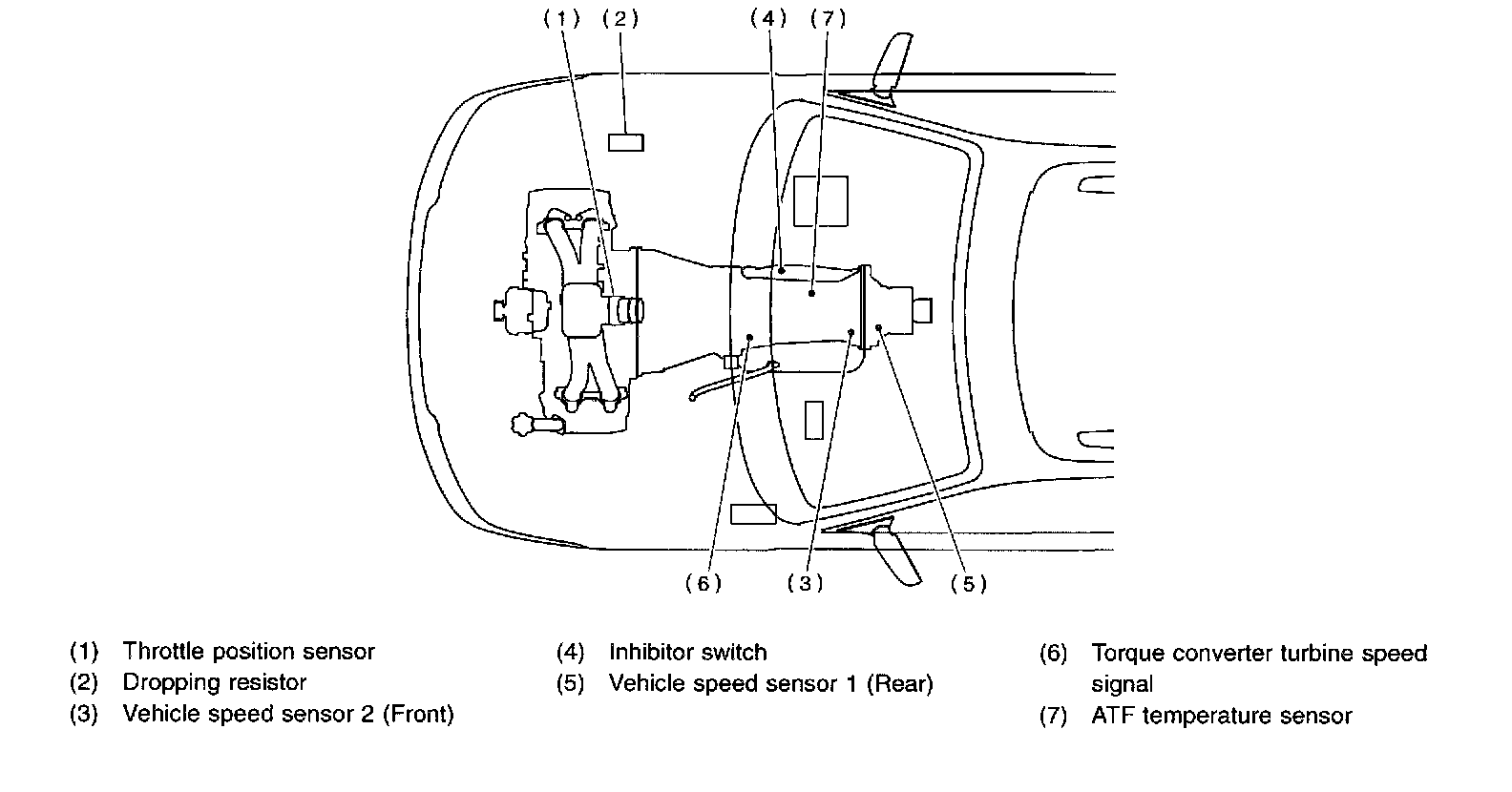 (1) (2) (4) (7)

(6) (3) (5)

(1) Throttle position sensor
(2) Dropping resistor
(3) Vehicle speed sensor 2 (Front)

(4) Inhibitor switch
(5) Vehicle speed sensor 1 (Rear)

(6) Torque converter turbine speed signal
(7) ATF temperature sensor