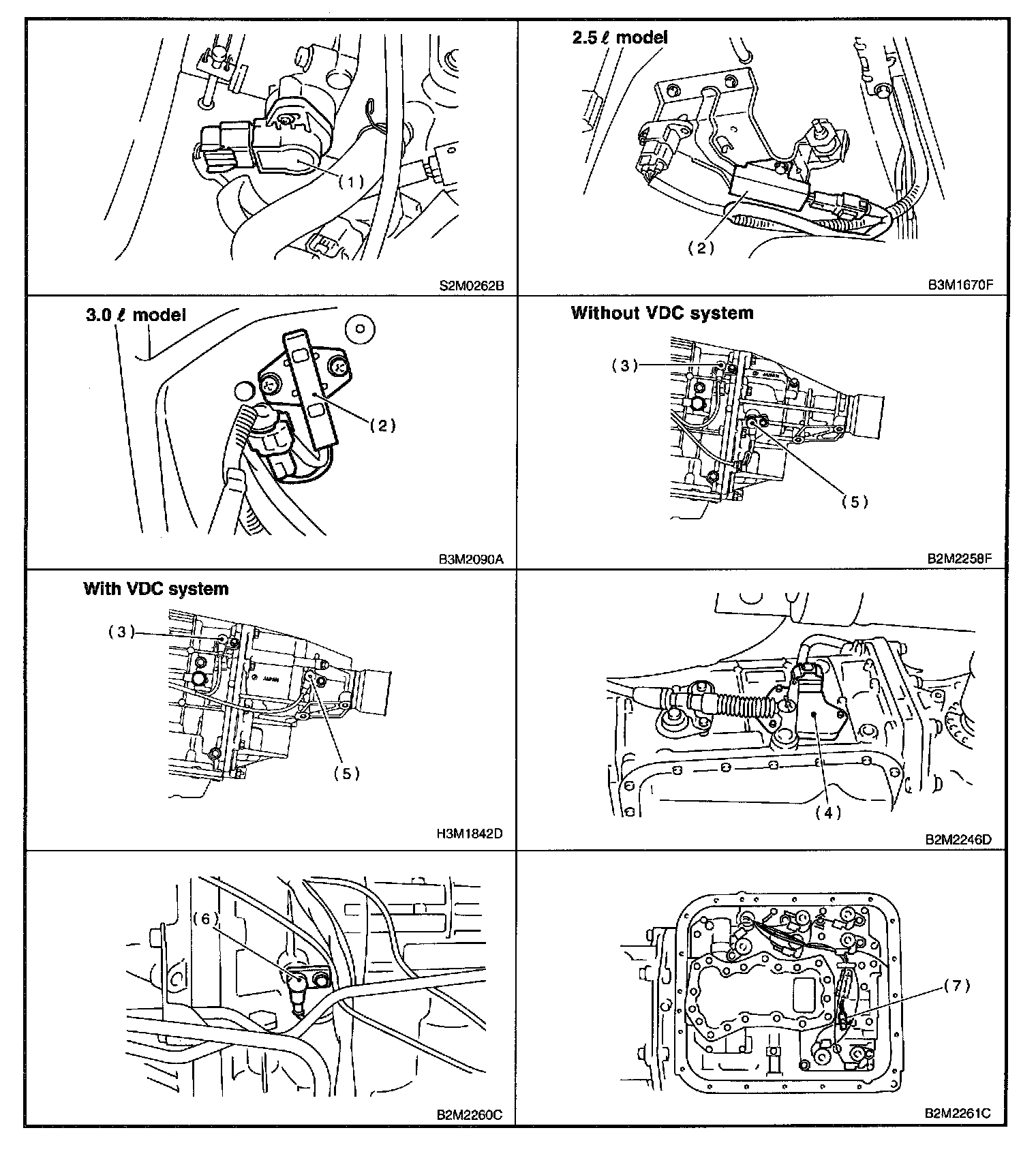 (1)

S2M0262B

2.5 ℓ model

(2)

B3M1670F

3.0 ℓ model

(2)

B3M2090A

Without VDC system

(3)

JAPAN

(5)

B2M2258F

With VDC system

(3)

JAPAN

(5)

H3M1842D

(4)

B2M2246D

(6)

B2M2260C

(7)

B2M2261C