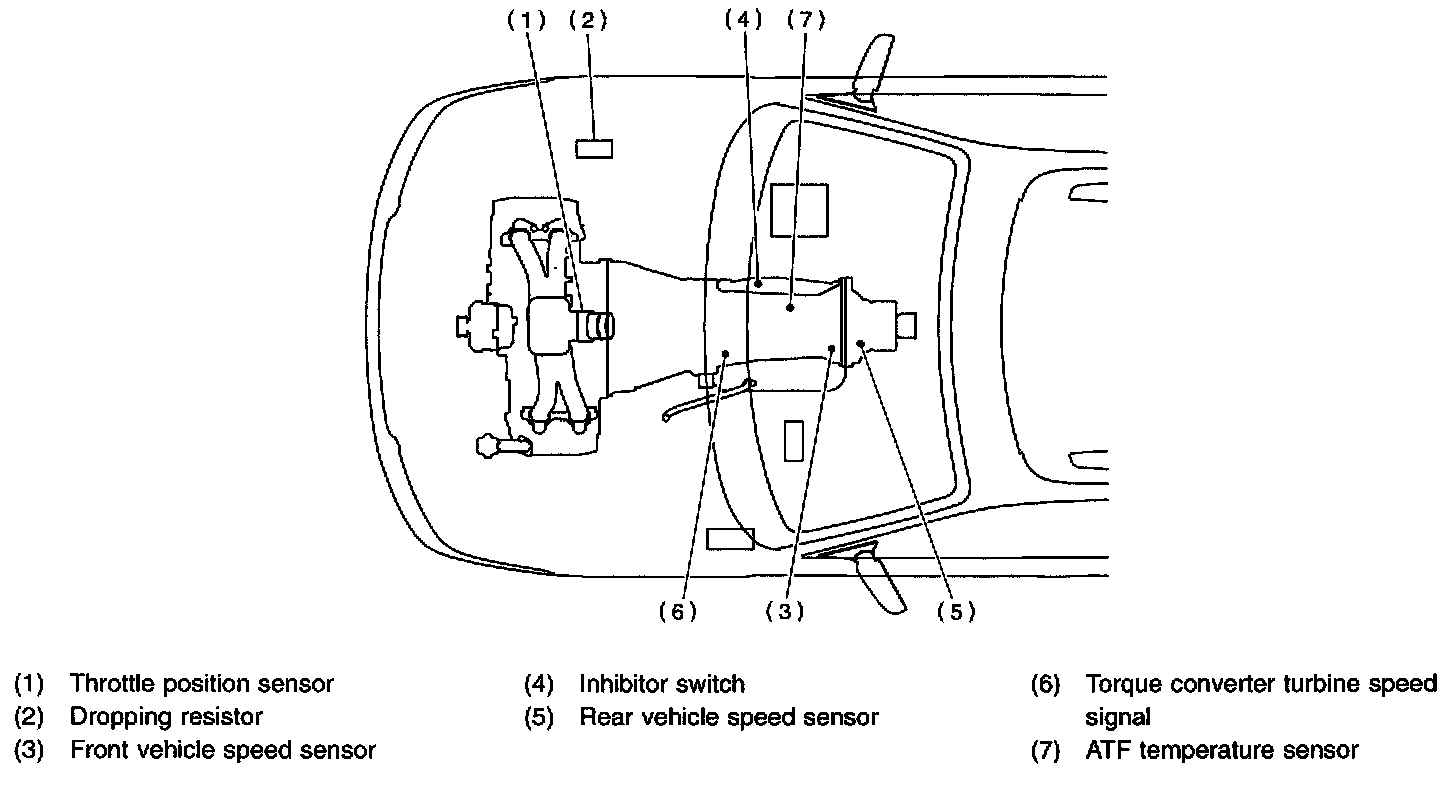 (1) (2) (4) (7)

(6) (3) (5)

(1) Throttle position sensor
(2) Dropping resistor
(3) Front vehicle speed sensor

(4) Inhibitor switch
(5) Rear vehicle speed sensor

(6) Torque converter turbine speed signal
(7) ATF temperature sensor