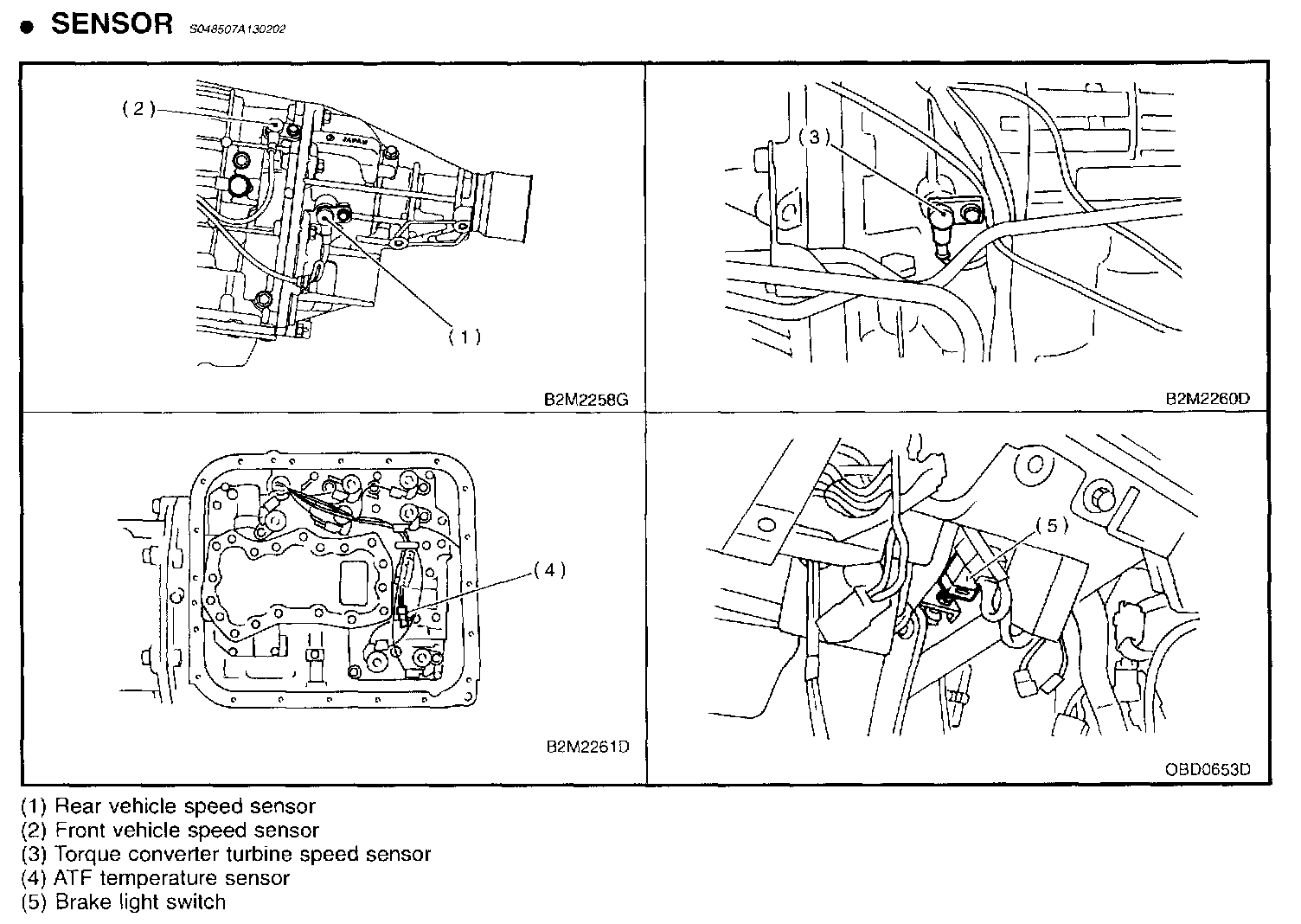 ● SENSOR S048507A130202

(2)
JAPAN
(1)
B2M2258G

(3)
B2M2260D

(4)
B2M2261D

(5)
OBD0653D

(1) Rear vehicle speed sensor
(2) Front vehicle speed sensor
(3) Torque converter turbine speed sensor
(4) ATF temperature sensor
(5) Brake light switch