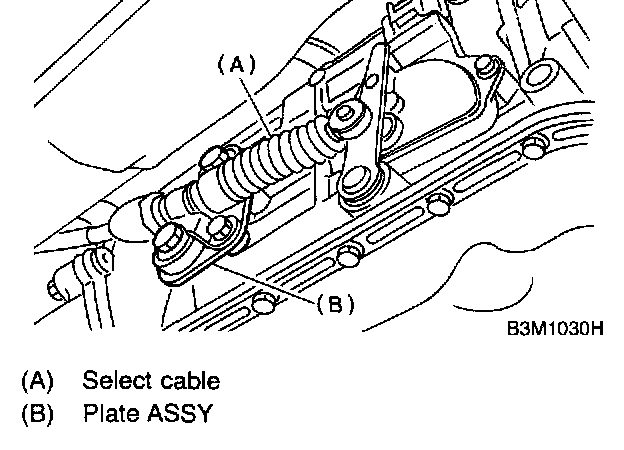 (A)

(B)

B3M1030H

(A) Select cable
(B) Plate ASSY