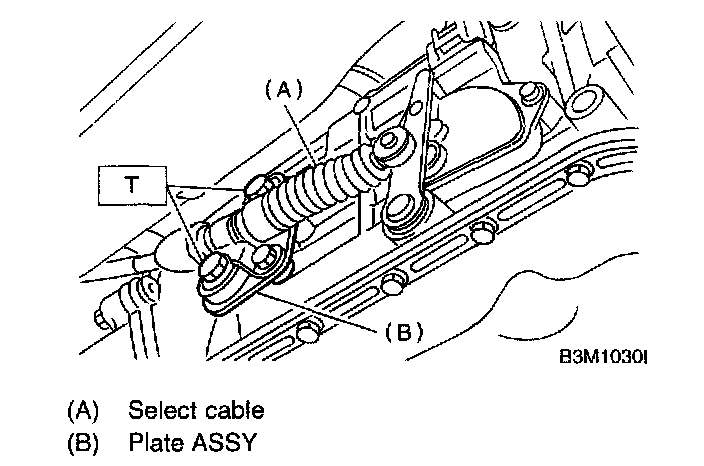 (A)

T

(B)

B3M1030I

(A) Select cable
(B) Plate ASSY