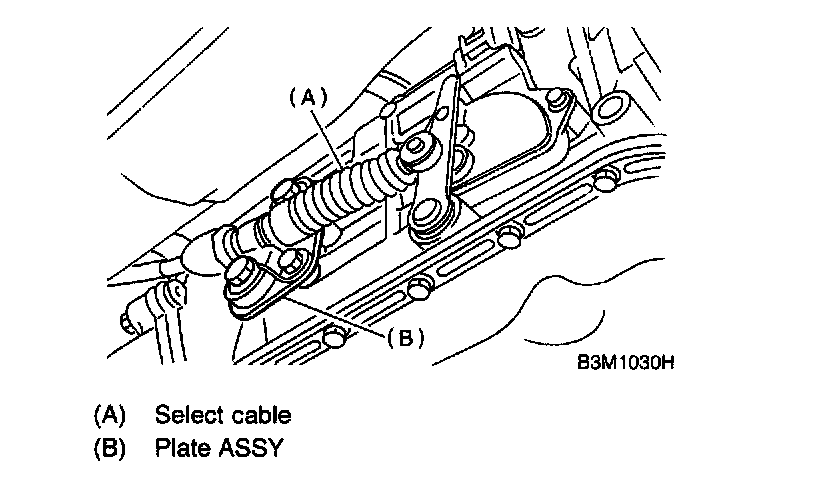 (A)

(B)

B3M1030H

(A) Select cable
(B) Plate ASSY