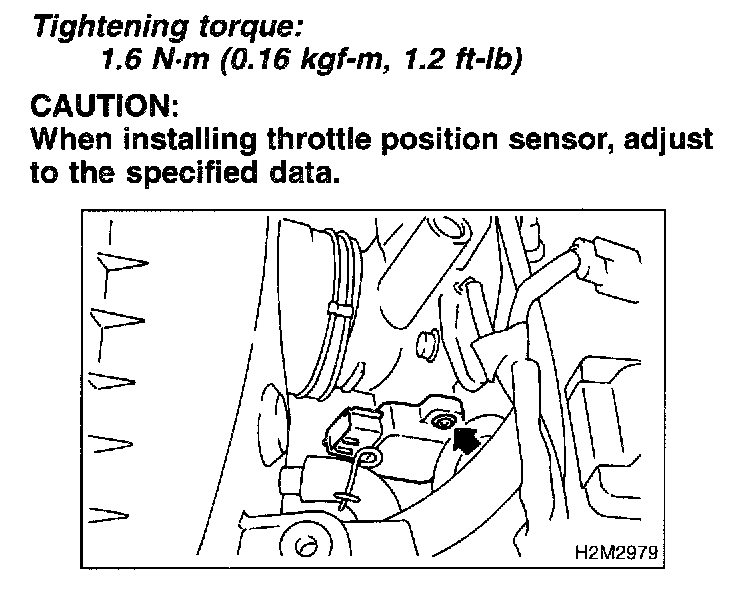 Tightening torque:
1.6 N·m (0.16 kgf-m, 1.2 ft-lb)

CAUTION:
When installing throttle position sensor, adjust to the specified data.

H2M2979