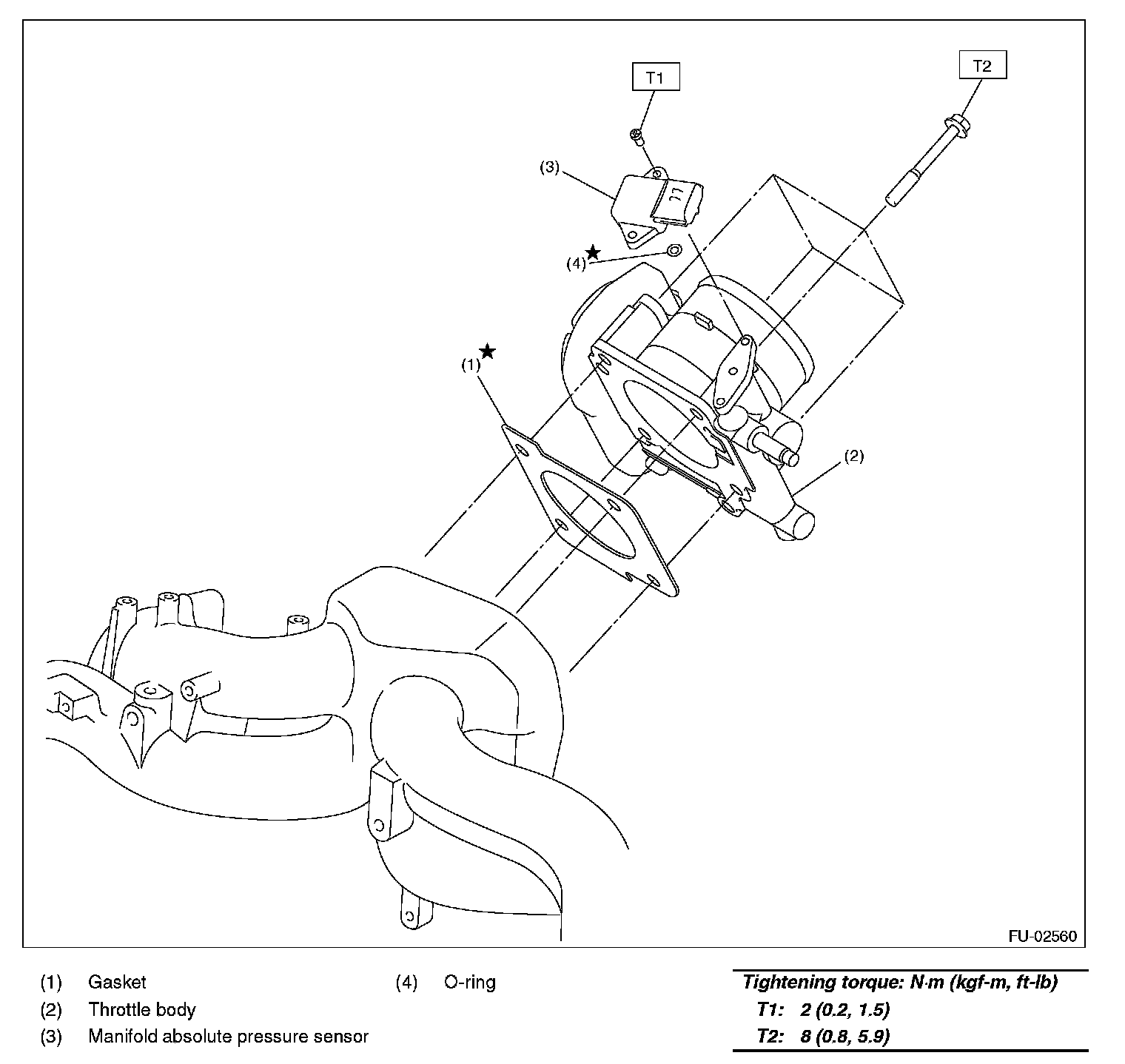 T1

T2

(3)

(4) ★

(1) ★

(2)

FU-02560

(1) Gasket
(2) Throttle body
(3) Manifold absolute pressure sensor

(4) O-ring

Tightening torque: N·m (kgf-m, ft-lb)
T1: 2 (0.2, 1.5)
T2: 8 (0.8, 5.9)