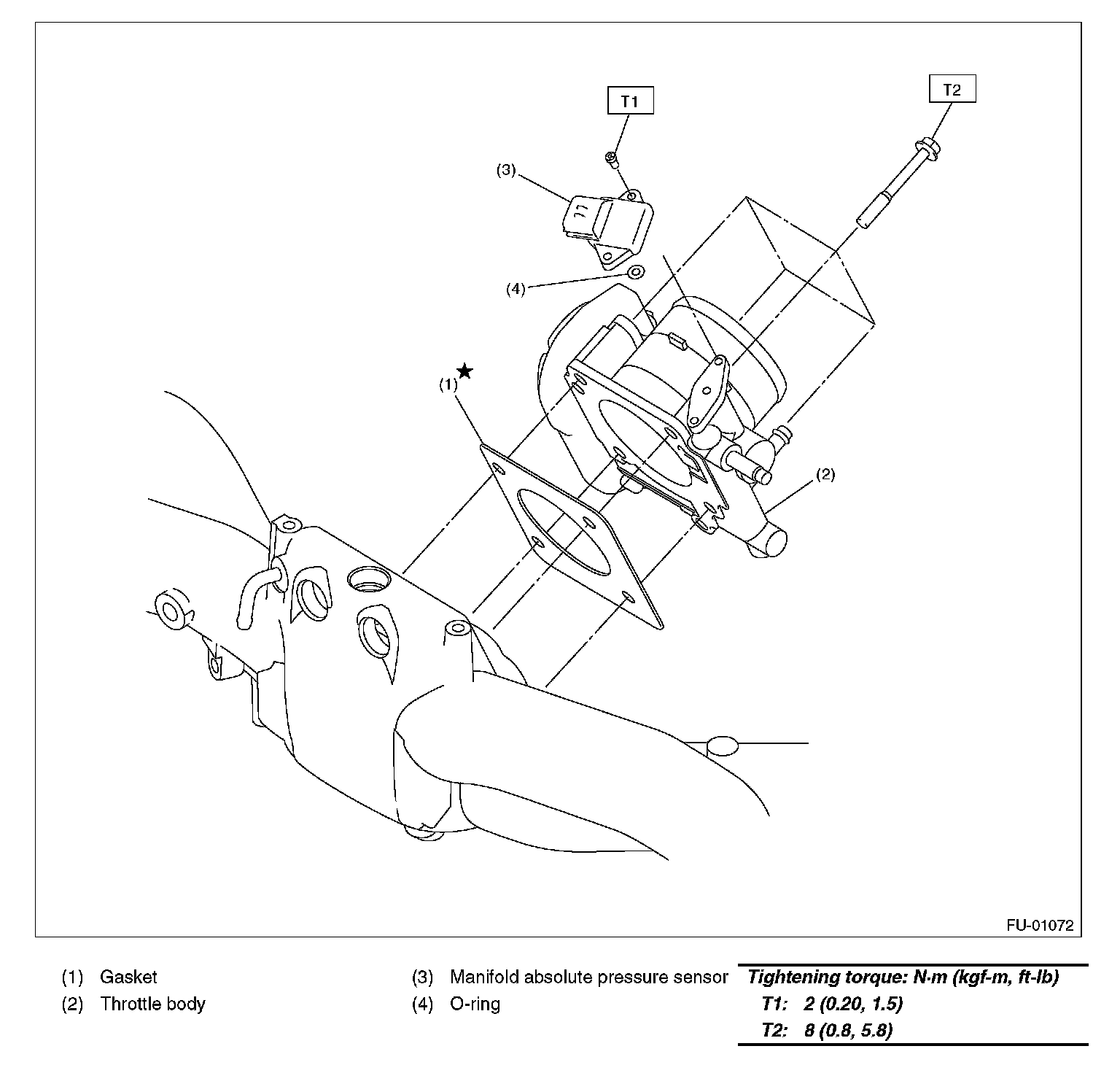 T1

T2

(3)

(4)

(1) ★

(2)

FU-01072

(1) Gasket
(2) Throttle body

(3) Manifold absolute pressure sensor
(4) O-ring

Tightening torque: N·m (kgf-m, ft-lb)
T1: 2 (0.20, 1.5)
T2: 8 (0.8, 5.8)