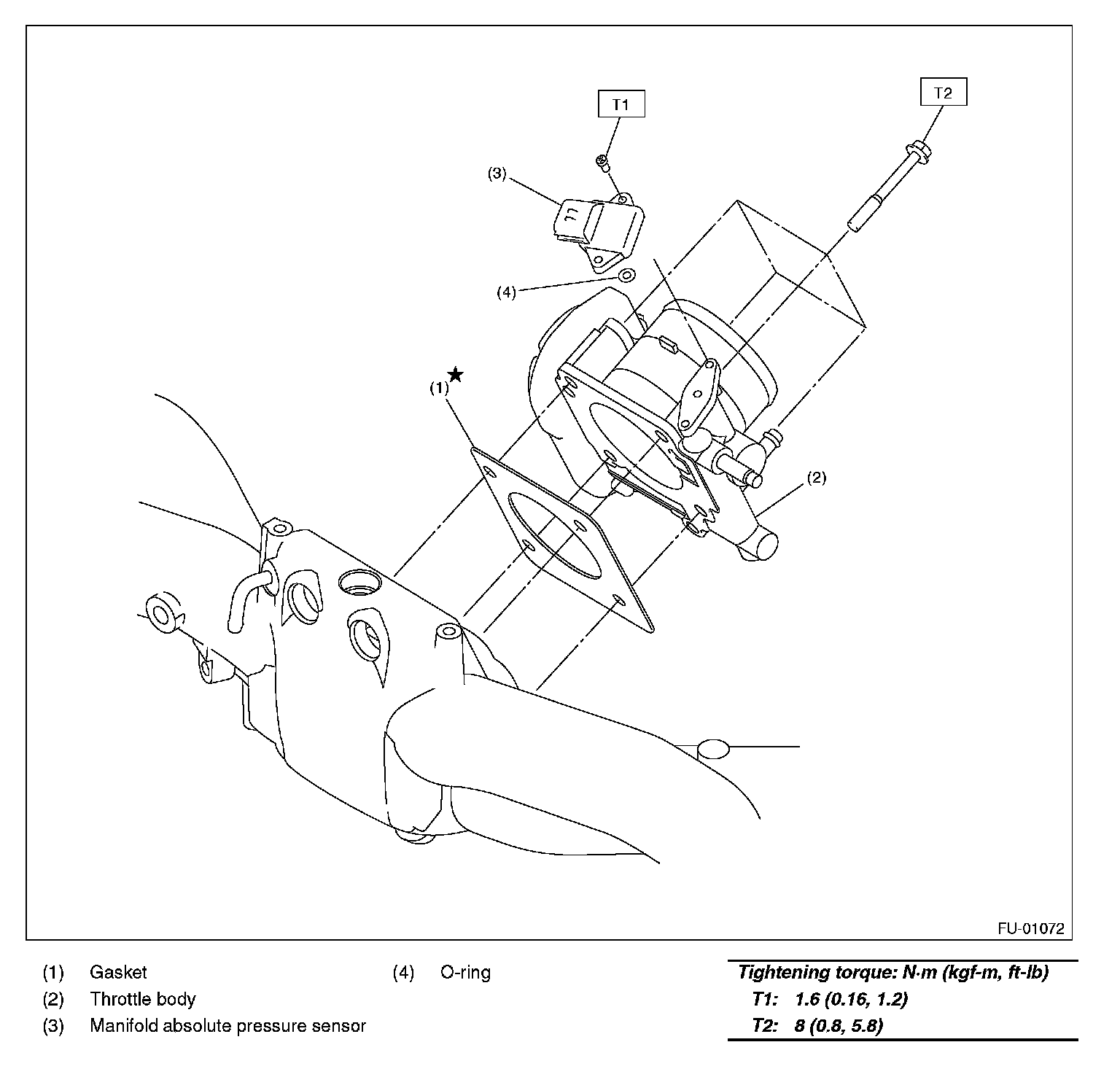 T1

T2

(3)

(4)

(1)★

(2)

FU-01072

(1) Gasket
(2) Throttle body
(3) Manifold absolute pressure sensor

(4) O-ring

Tightening torque: N·m (kgf-m, ft-lb)
T1: 1.6 (0.16, 1.2)
T2: 8 (0.8, 5.8)