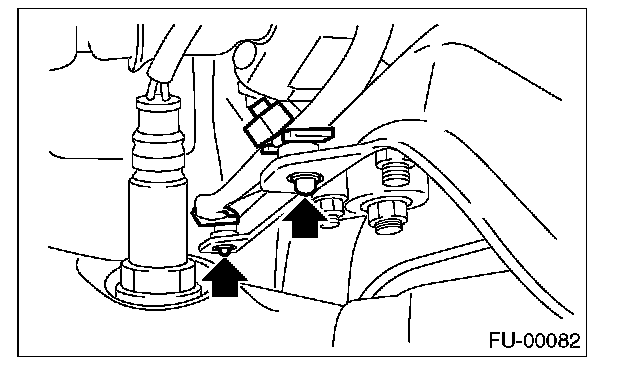 FU-00082