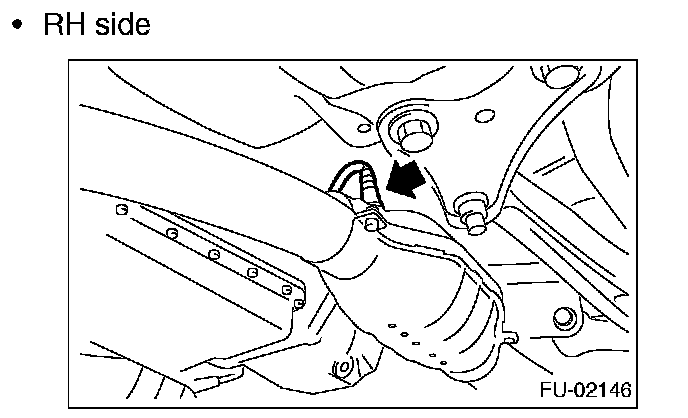 • RH side

FU-02146