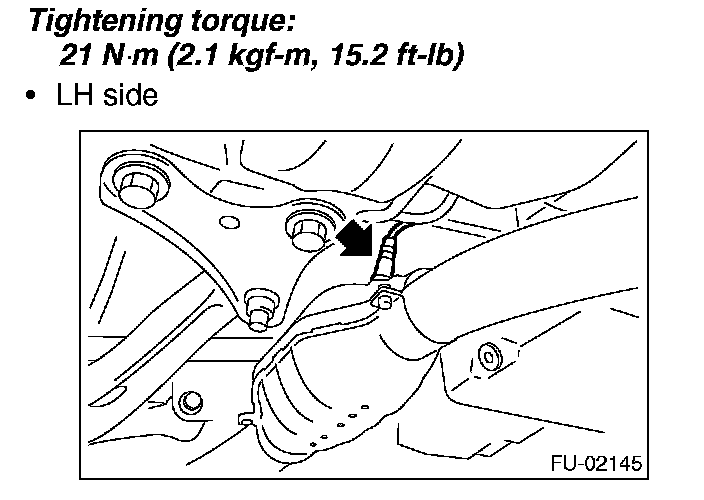 Tightening torque:
21 N·m (2.1 kgf-m, 15.2 ft-lb)

• LH side

FU-02145