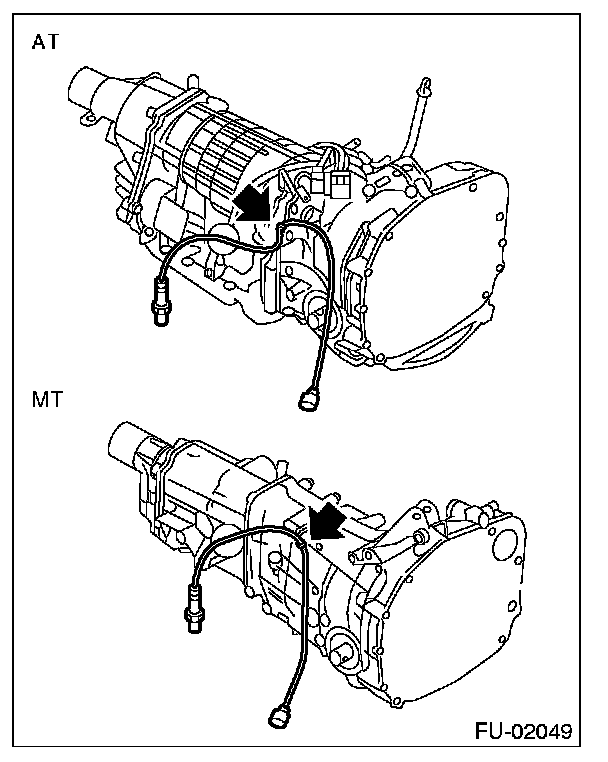 AT

MT

FU-02049