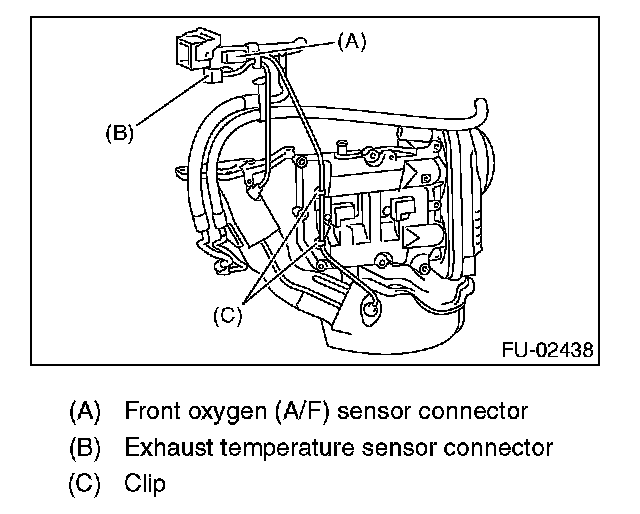 (A)

(B)

(C)

FU-02438

(A) Front oxygen (A/F) sensor connector
(B) Exhaust temperature sensor connector
(C) Clip