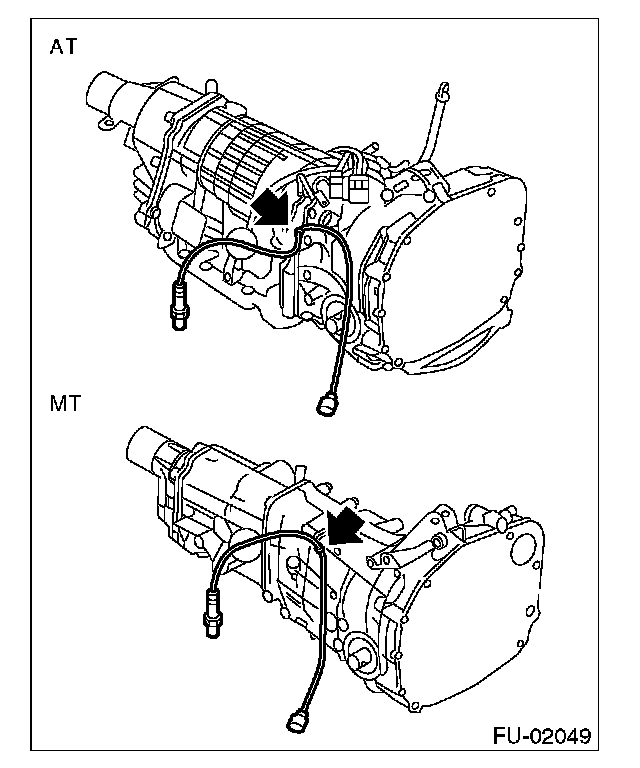 AT

MT

FU-02049