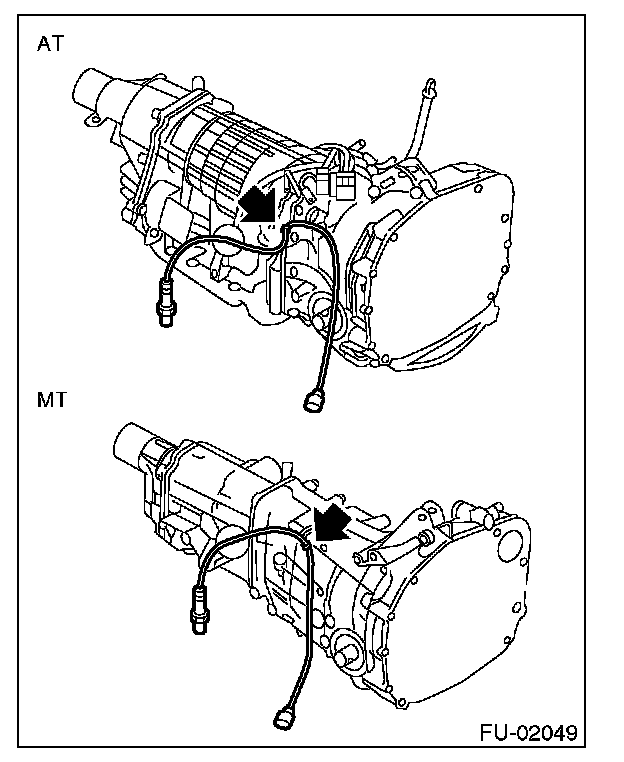 AT

MT

FU-02049