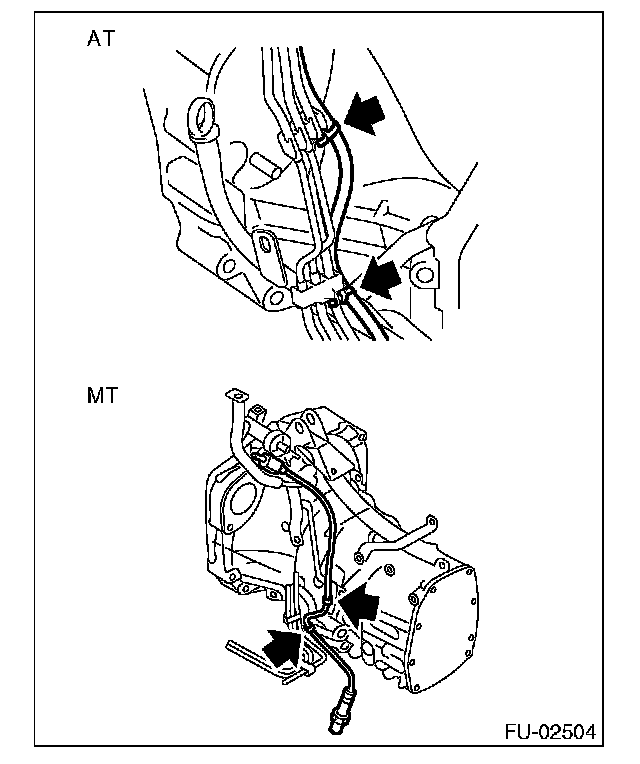 AT

MT

FU-02504