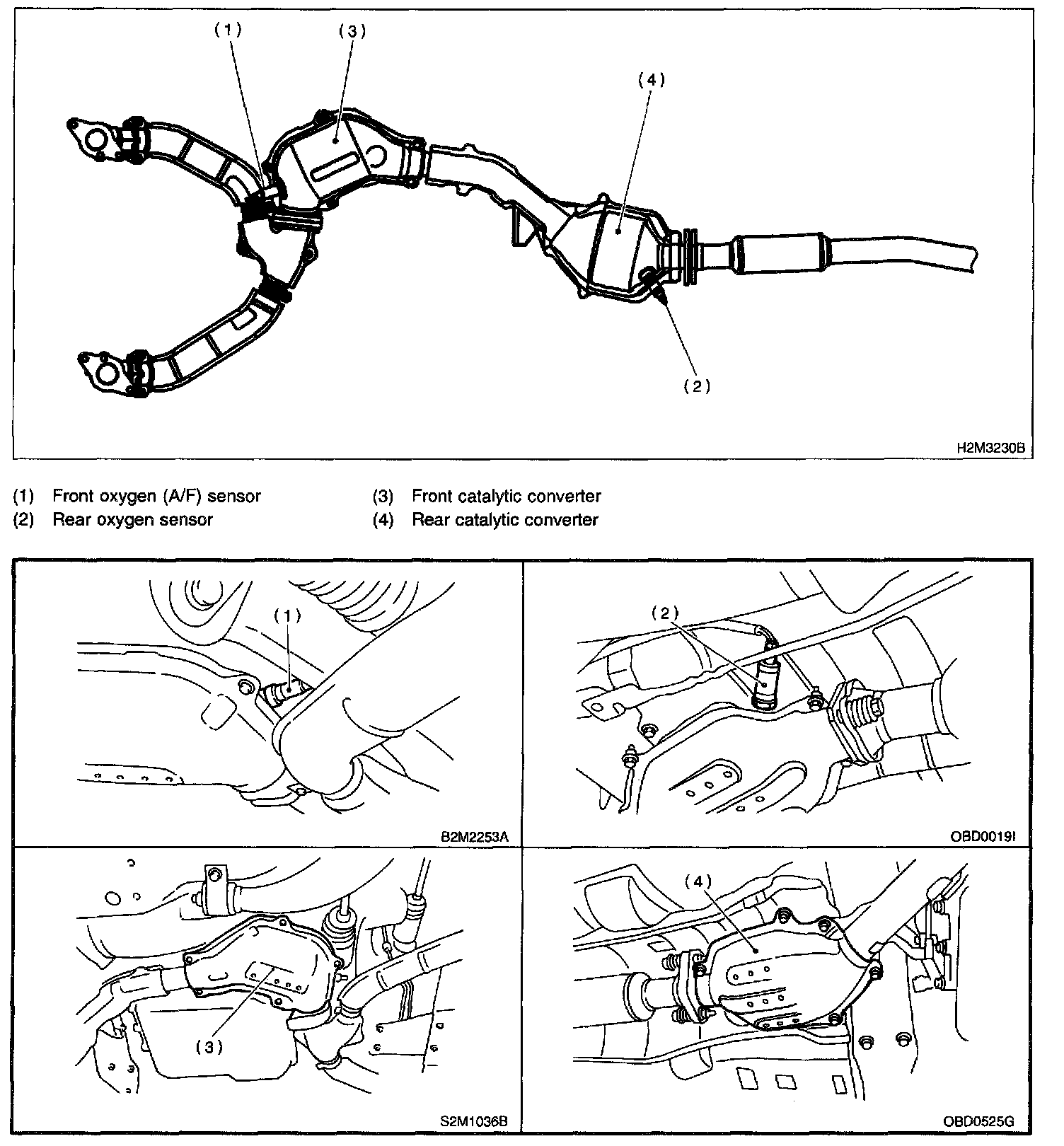 (1)
(3)
(4)
(2)
H2M3230B

(1) Front oxygen (A/F) sensor
(2) Rear oxygen sensor
(3) Front catalytic converter
(4) Rear catalytic converter

(1)
B2M2253A

(2)
OBD0019I

(3)
S2M1036B

(4)
OBD0525G