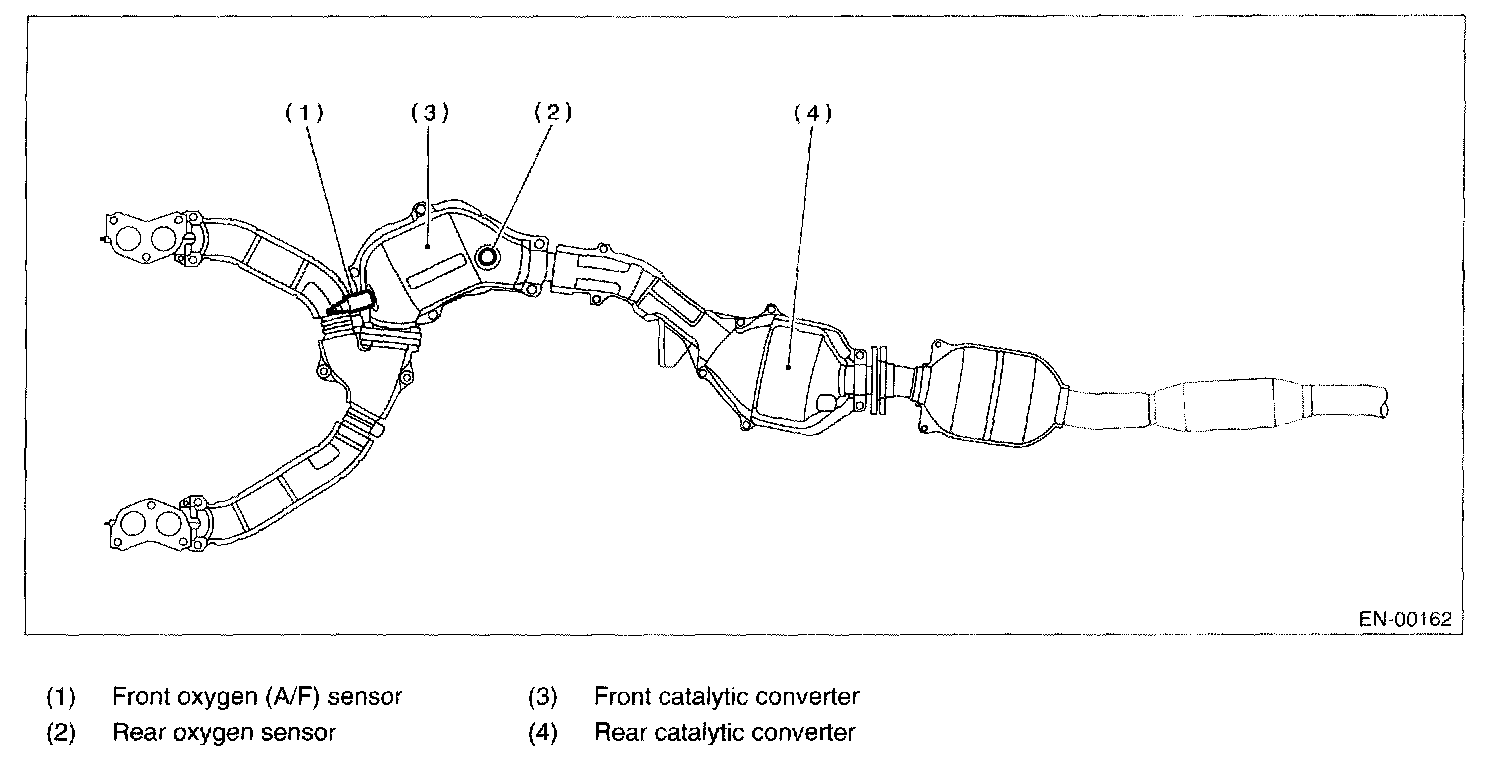 (1) (3) (2) (4)

EN-00162

(1) Front oxygen (A/F) sensor
(2) Rear oxygen sensor

(3) Front catalytic converter
(4) Rear catalytic converter