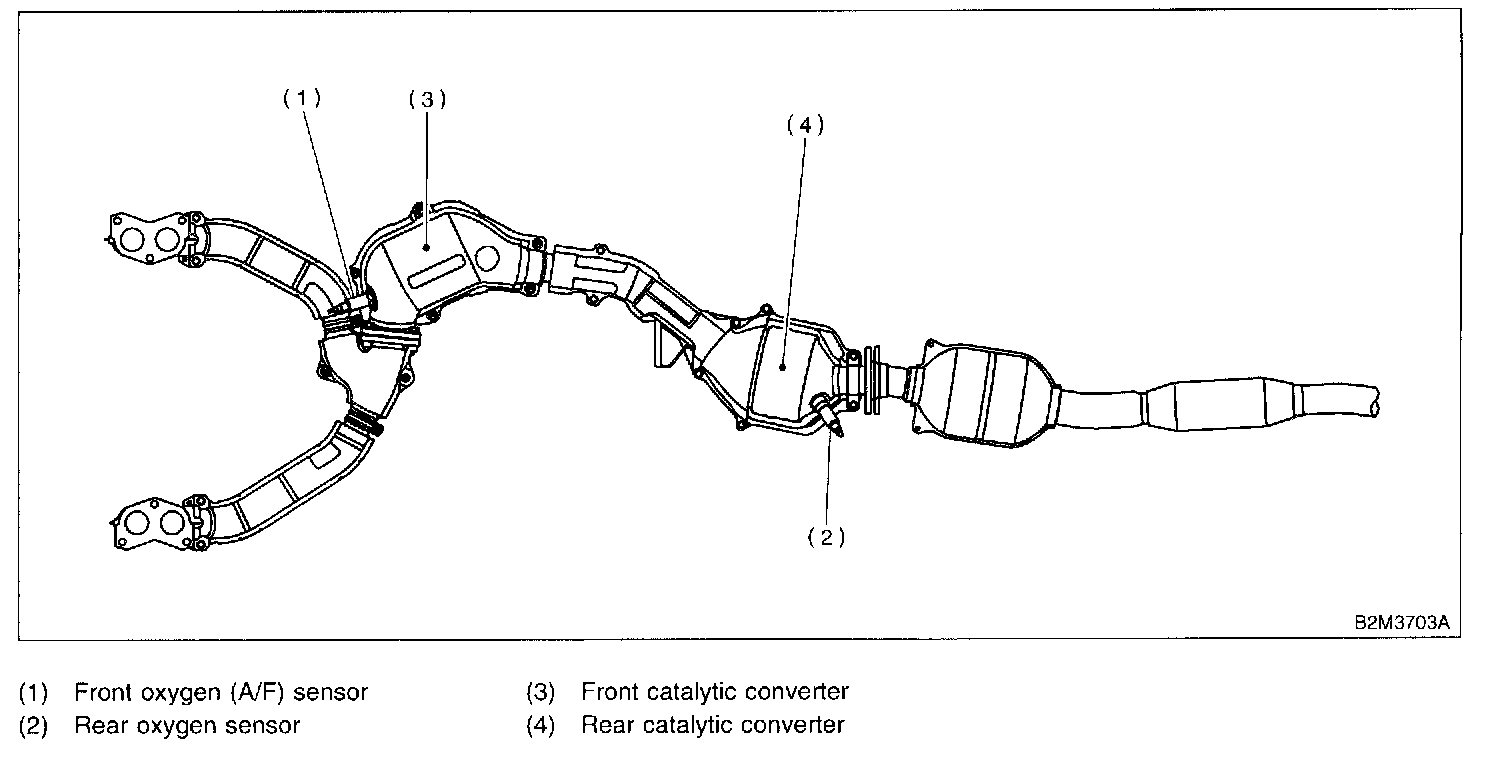 (1)
(3)
(4)
(2)
B2M3703A

(1) Front oxygen (A/F) sensor
(2) Rear oxygen sensor

(3) Front catalytic converter
(4) Rear catalytic converter