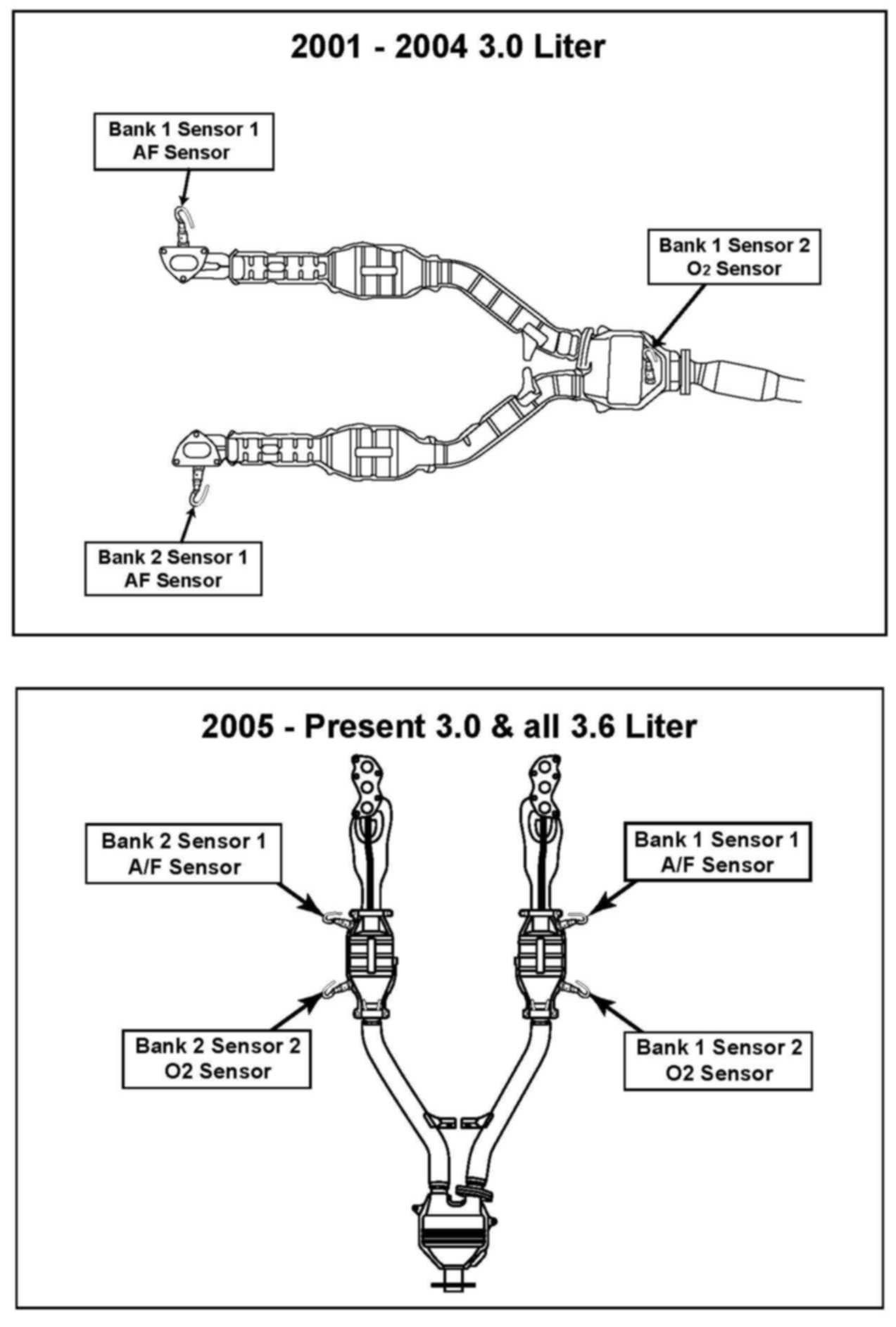 2001 - 2004 3.0 Liter

Bank 1 Sensor 1
AF Sensor

Bank 1 Sensor 2
$O_2$ Sensor

Bank 2 Sensor 1
AF Sensor

2005 - Present 3.0 & all 3.6 Liter

Bank 2 Sensor 1
A/F Sensor

Bank 1 Sensor 1
A/F Sensor

Bank 2 Sensor 2
O2 Sensor

Bank 1 Sensor 2
O2 Sensor