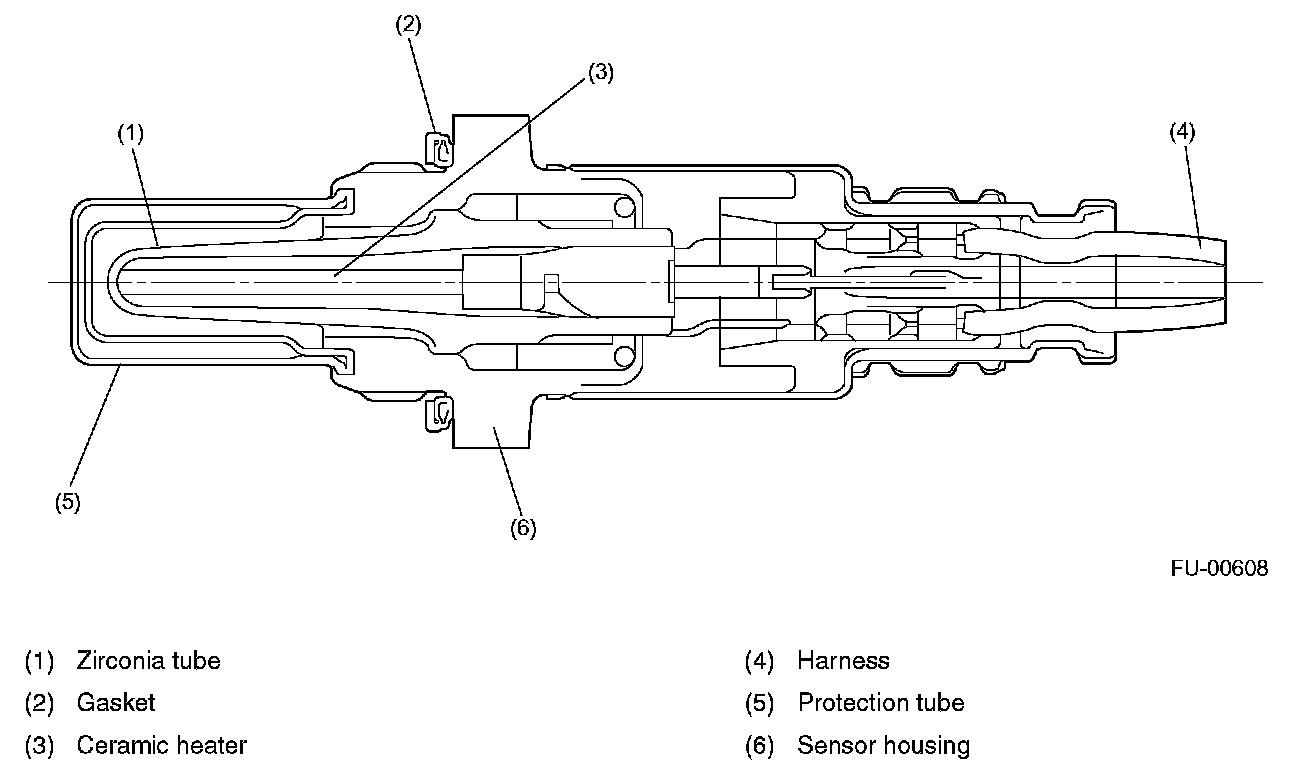 (2)
(3)
(1)
(4)
(5)
(6)
FU-00608

(1) Zirconia tube
(2) Gasket
(3) Ceramic heater

(4) Harness
(5) Protection tube
(6) Sensor housing