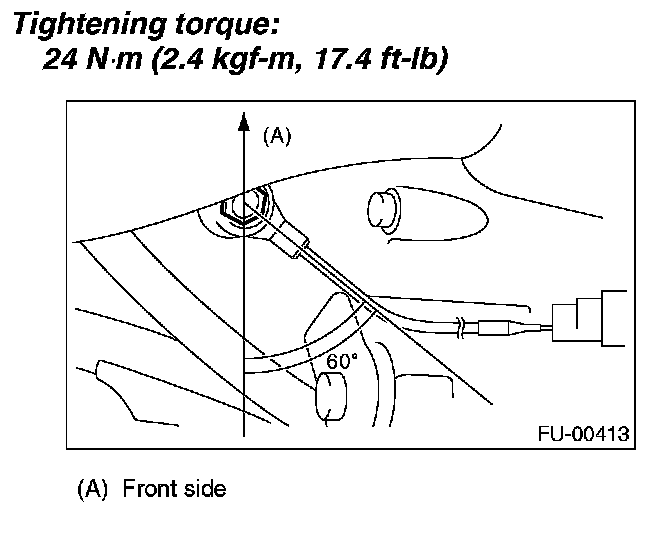 Tightening torque:
24 N·m (2.4 kgf-m, 17.4 ft-lb)

(A)

60°

FU-00413

(A) Front side