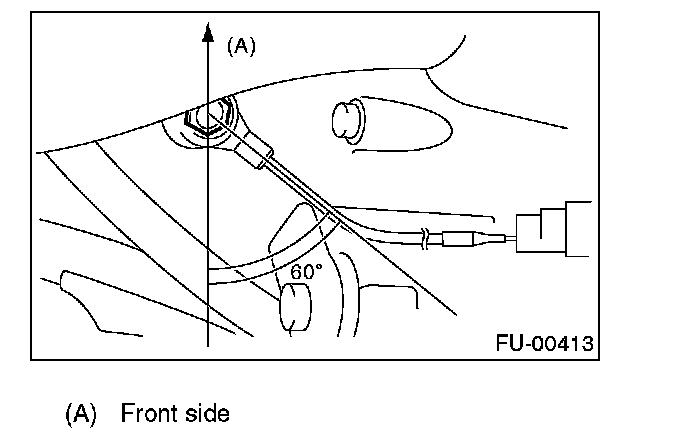 (A)

60°

FU-00413

(A) Front side