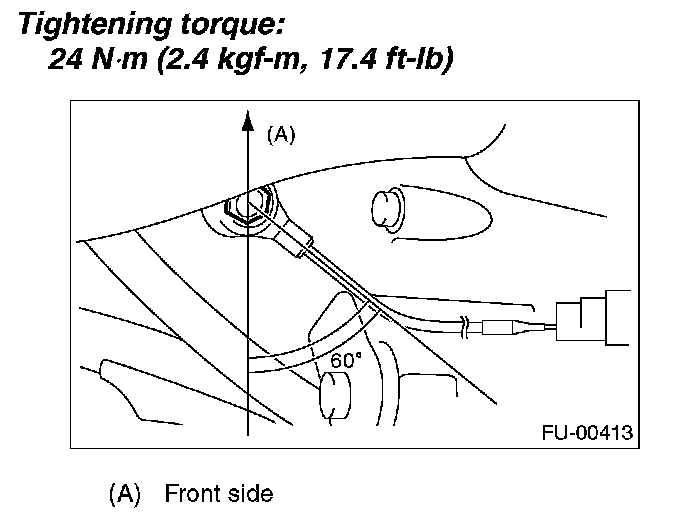 Tightening torque:
24 N·m (2.4 kgf-m, 17.4 ft-lb)

(A)

60°

FU-00413

(A) Front side