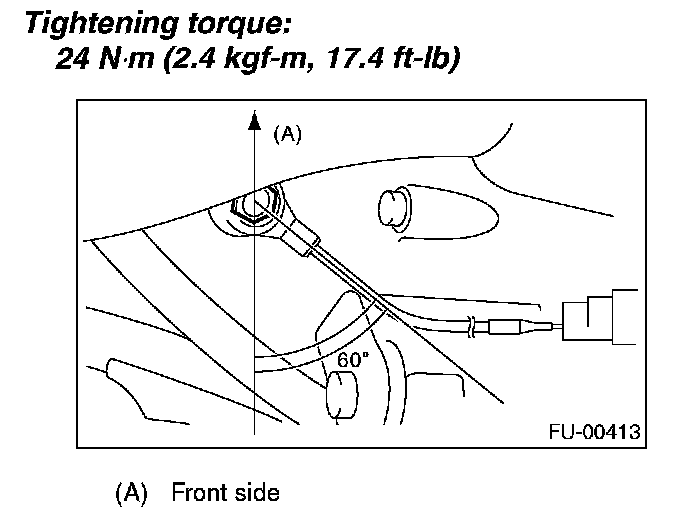 Tightening torque:
24 N·m (2.4 kgf-m, 17.4 ft-lb)

(A)

60°

FU-00413

(A) Front side