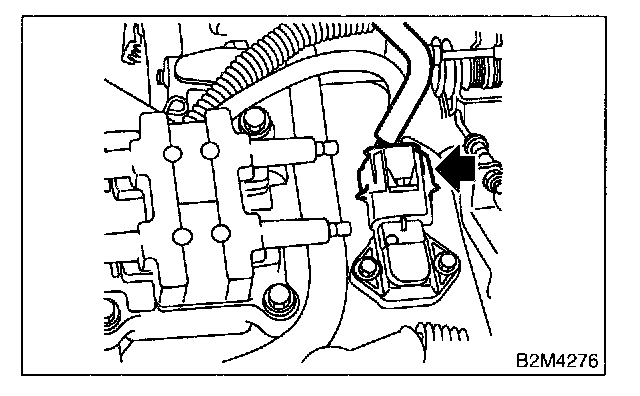 B2M4276