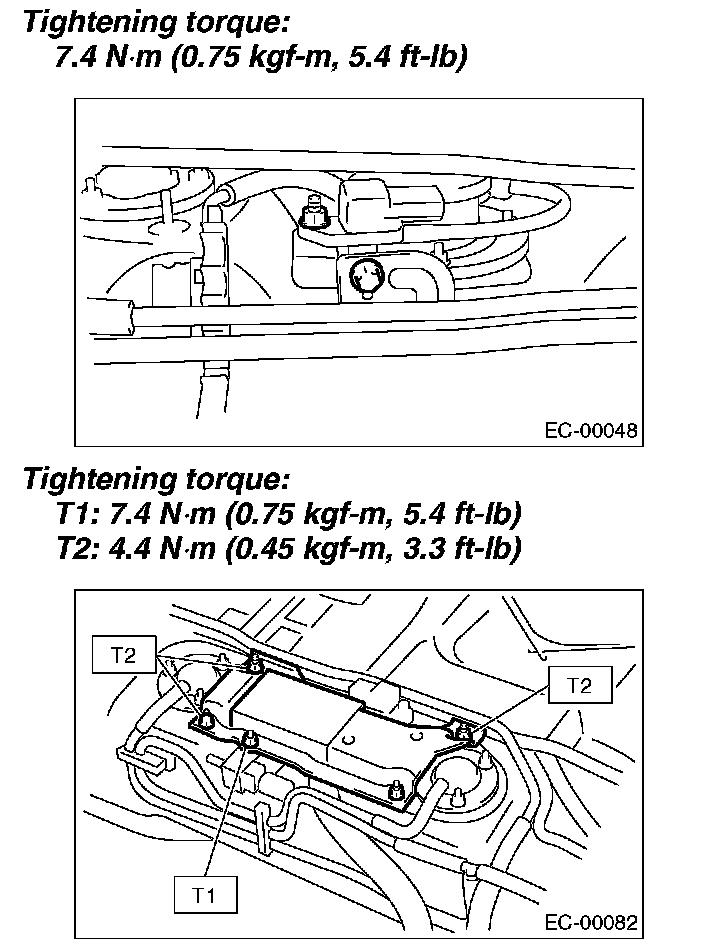 Tightening torque:
7.4 N·m (0.75 kgf-m, 5.4 ft-lb)

EC-00048

Tightening torque:
T1: 7.4 N·m (0.75 kgf-m, 5.4 ft-lb)
T2: 4.4 N·m (0.45 kgf-m, 3.3 ft-lb)

T2

T2

T1

EC-00082