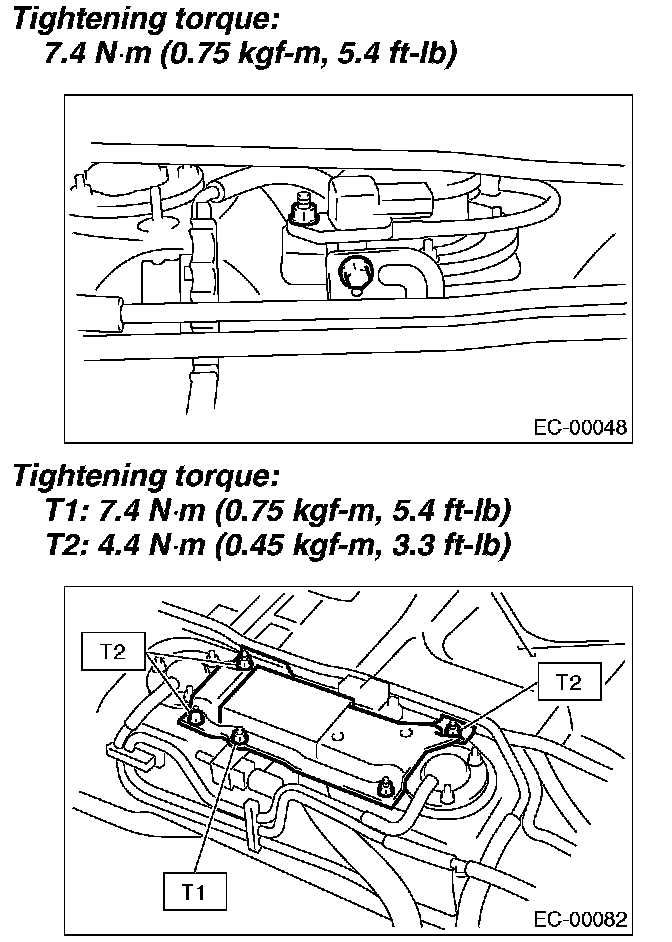 Tightening torque:
7.4 N·m (0.75 kgf-m, 5.4 ft-lb)

EC-00048

Tightening torque:
T1: 7.4 N·m (0.75 kgf-m, 5.4 ft-lb)
T2: 4.4 N·m (0.45 kgf-m, 3.3 ft-lb)

T2
T2
T1
EC-00082