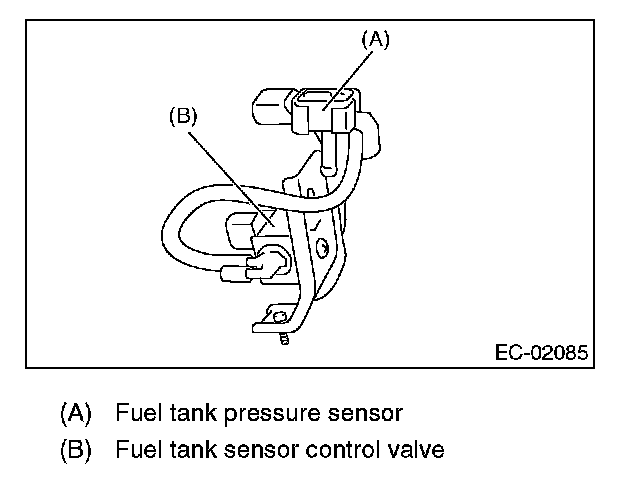 (A)

(B)

EC-02085

(A) Fuel tank pressure sensor
(B) Fuel tank sensor control valve