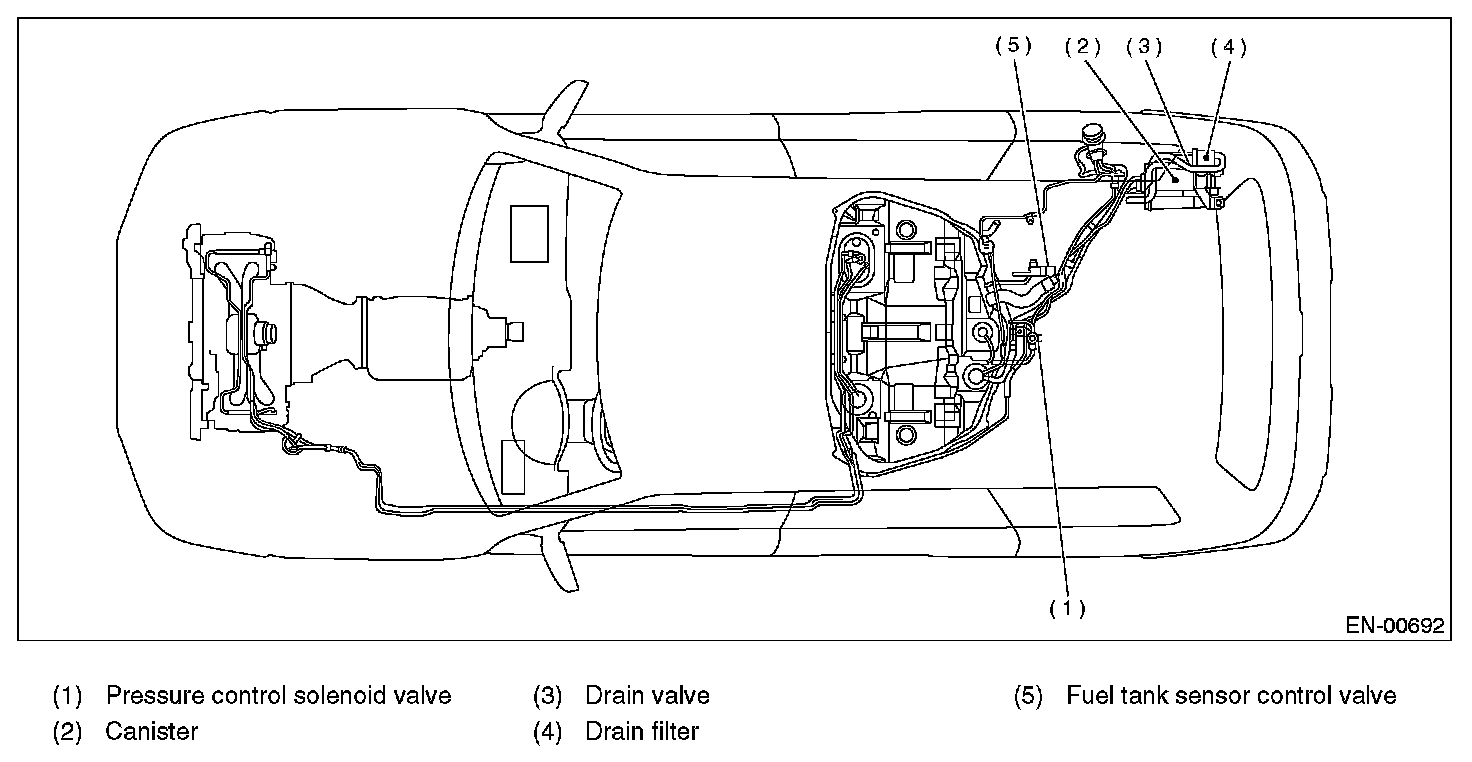 (5) (2) (3) (4)

(1)

EN-00692

(1) Pressure control solenoid valve
(2) Canister
(3) Drain valve
(4) Drain filter
(5) Fuel tank sensor control valve