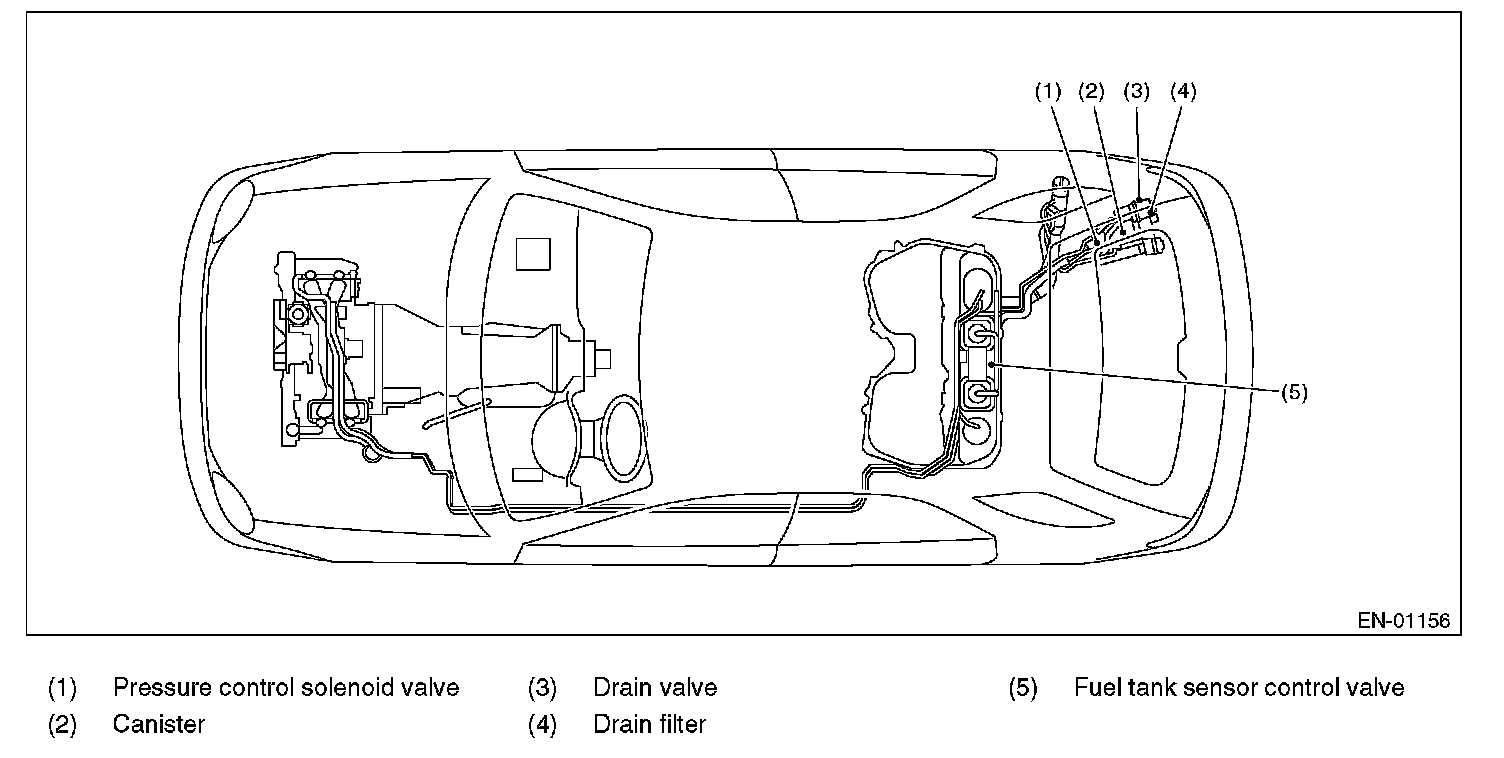 (1) (2) (3) (4)

(5)

EN-01156

(1) Pressure control solenoid valve
(2) Canister
(3) Drain valve
(4) Drain filter
(5) Fuel tank sensor control valve