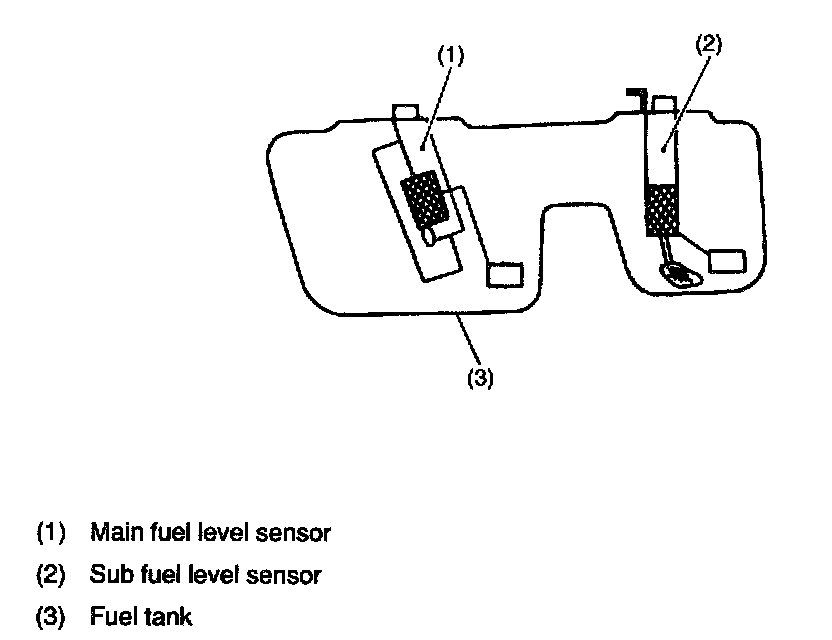 (1)

(2)

(3)

(1) Main fuel level sensor

(2) Sub fuel level sensor

(3) Fuel tank