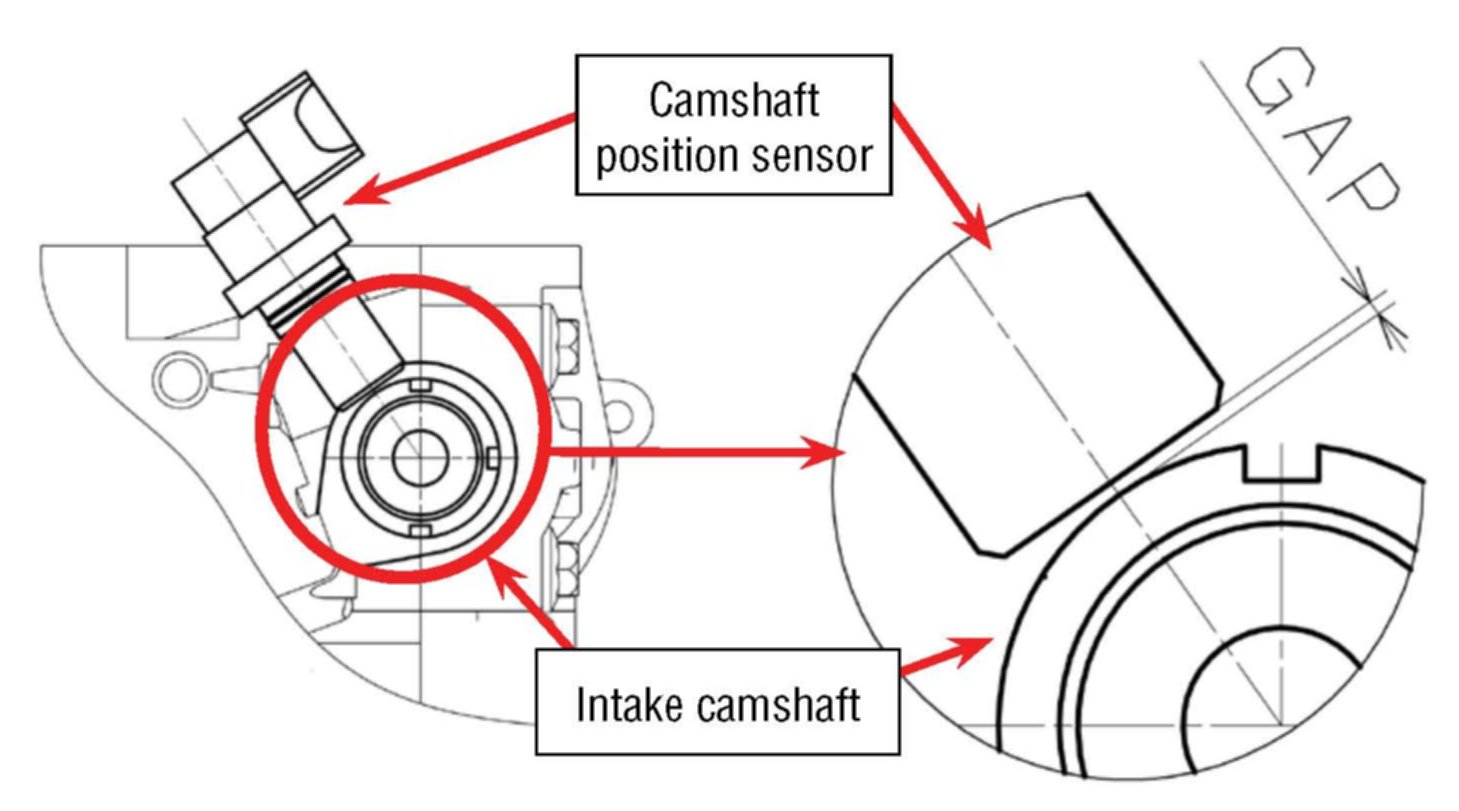 Camshaft position sensor

GAP

Intake camshaft