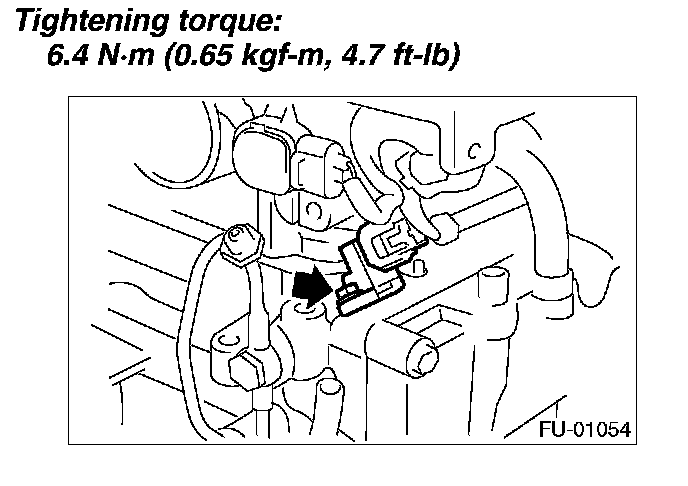 Tightening torque:
6.4 N·m (0.65 kgf-m, 4.7 ft-lb)

FU-01054