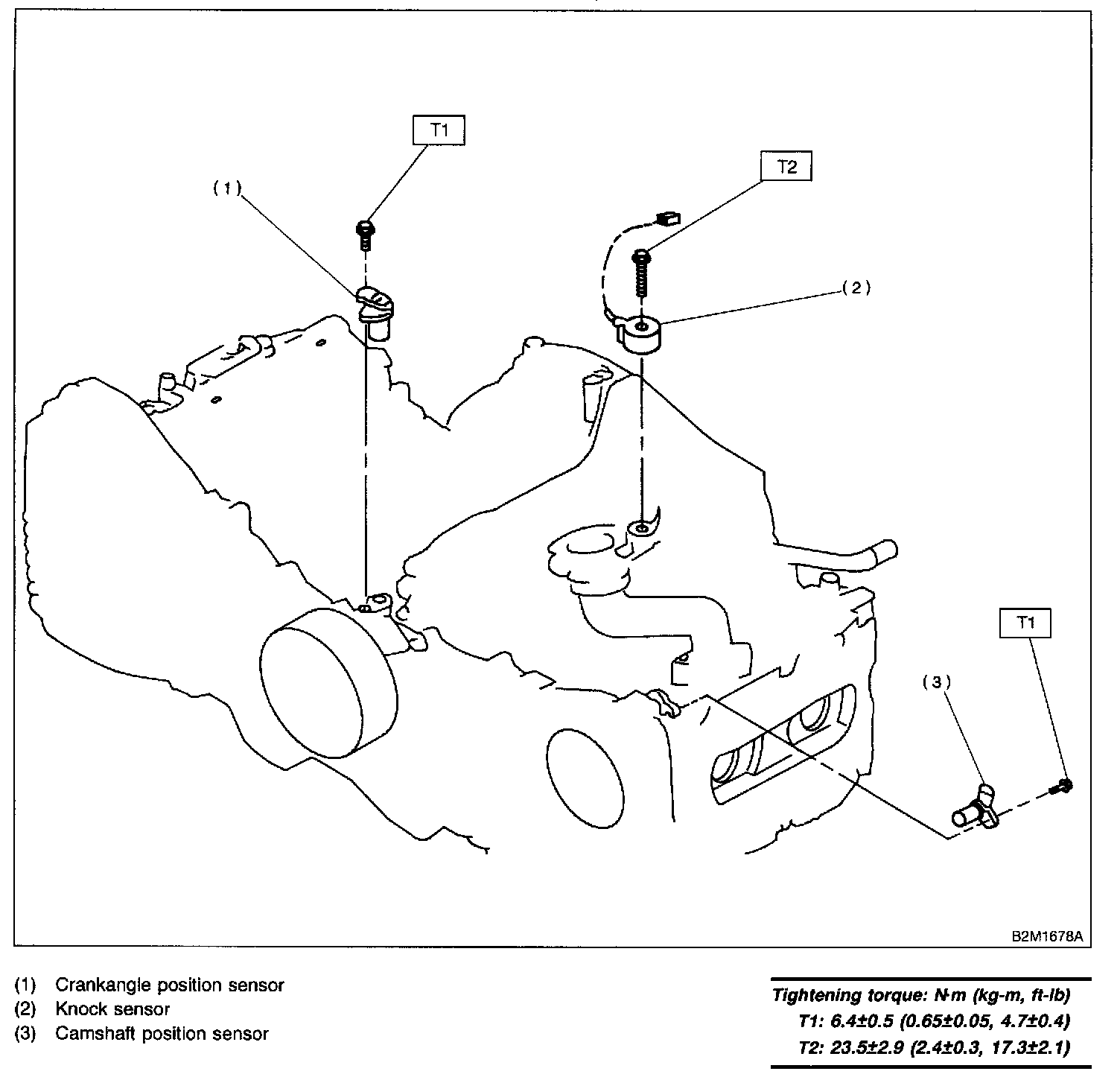 T1

(1)

T2

(2)

T1

(3)

B2M1678A

(1) Crankangle position sensor
(2) Knock sensor
(3) Camshaft position sensor

Tightening torque: N·m (kg-m, ft-lb)
T1: 6.4±0.5 (0.65±0.05, 4.7±0.4)
T2: 23.5±2.9 (2.4±0.3, 17.3±2.1)