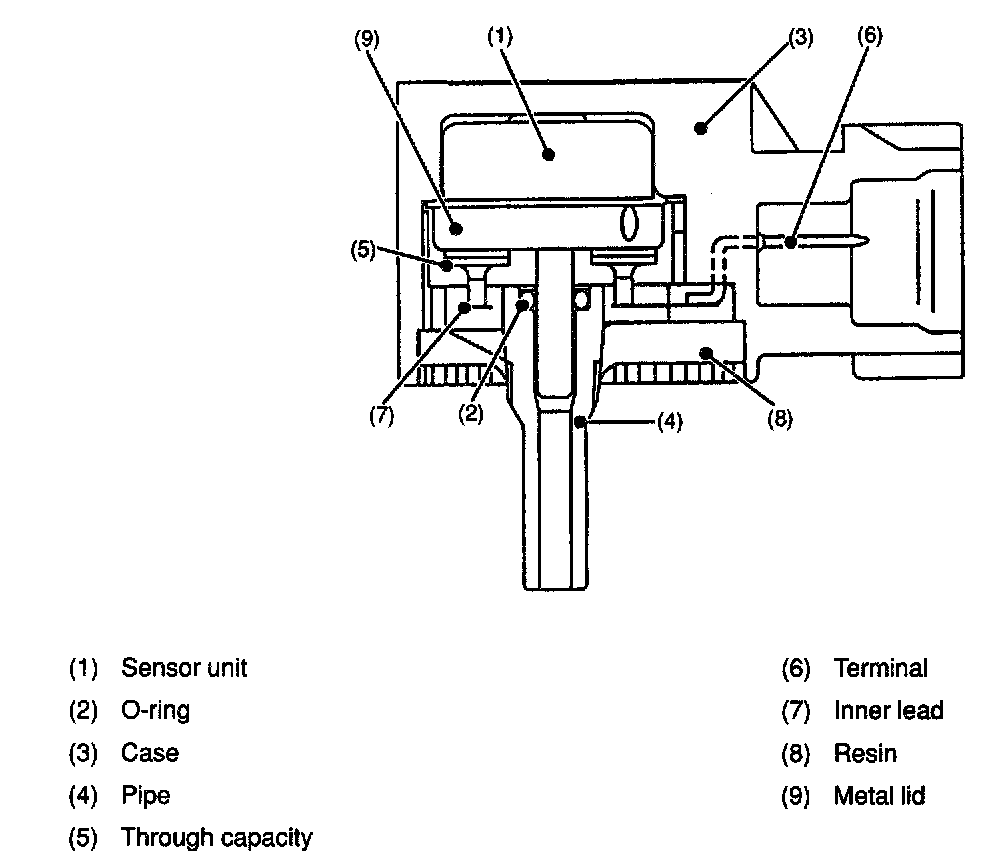 (9) (1) (3) (6)

(5)

(7) (2) (4) (8)

(1) Sensor unit
(2) O-ring
(3) Case
(4) Pipe
(5) Through capacity

(6) Terminal
(7) Inner lead
(8) Resin
(9) Metal lid