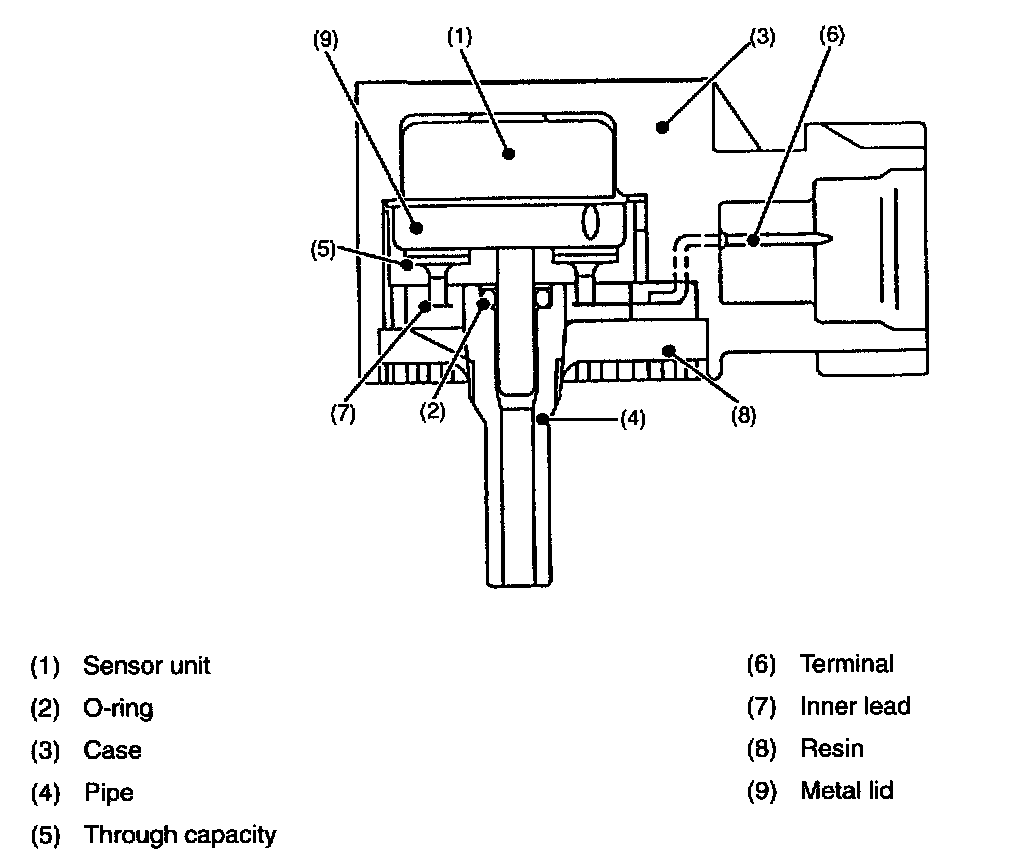 (9) (1) (3) (6)

(5)

(7) (2) (4) (8)

(1) Sensor unit
(2) O-ring
(3) Case
(4) Pipe
(5) Through capacity

(6) Terminal
(7) Inner lead
(8) Resin
(9) Metal lid